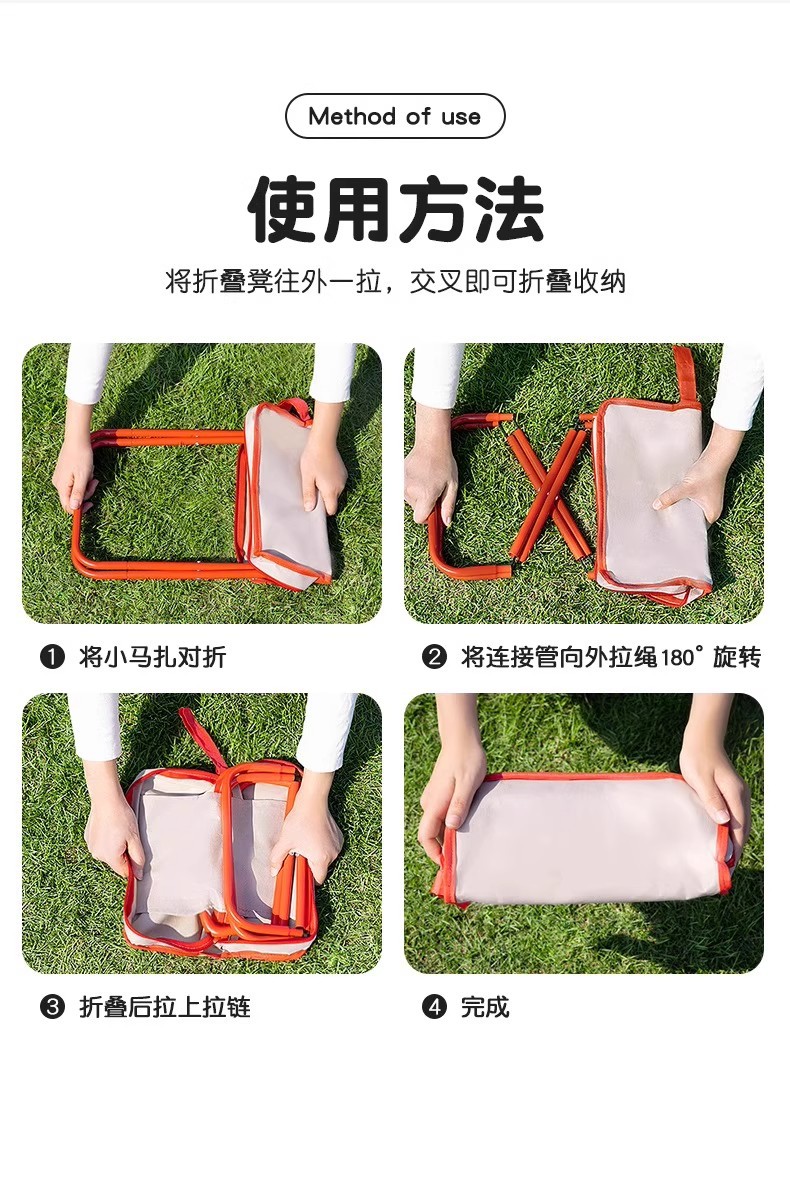 Method of use

使用方法

将折叠凳往外一拉，交叉即可折叠收纳

❶ 将小马扎对折

❷ 将连接管向外拉绳180° 旋转

❸ 折叠后拉上拉链

❹ 完成