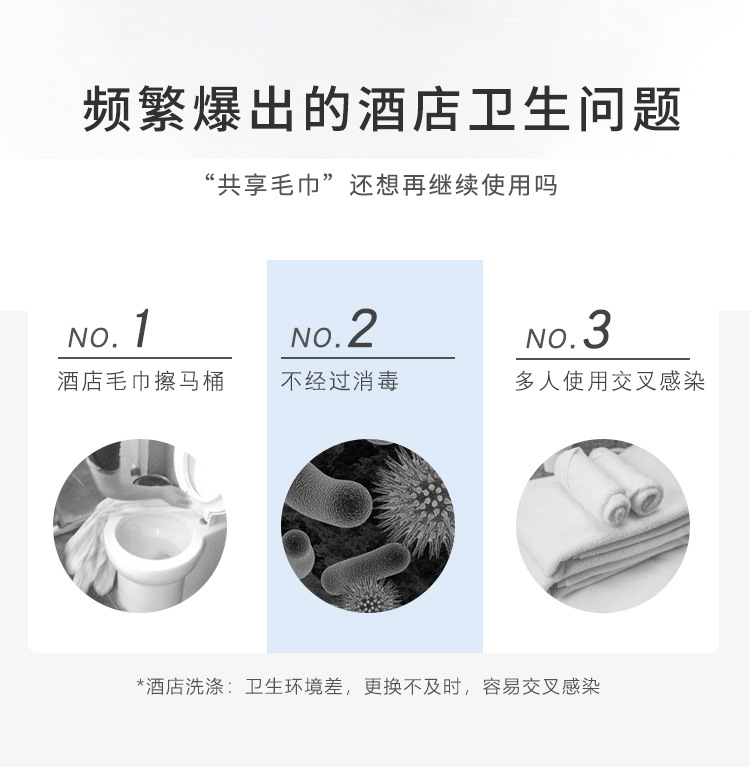 频繁爆出的酒店卫生问题

“共享毛巾”还想再继续使用吗

NO.1
酒店毛巾擦马桶

NO.2
不经过消毒

NO.3
多人使用交叉感染

*酒店洗涤：卫生环境差，更换不及时，容易交叉感染