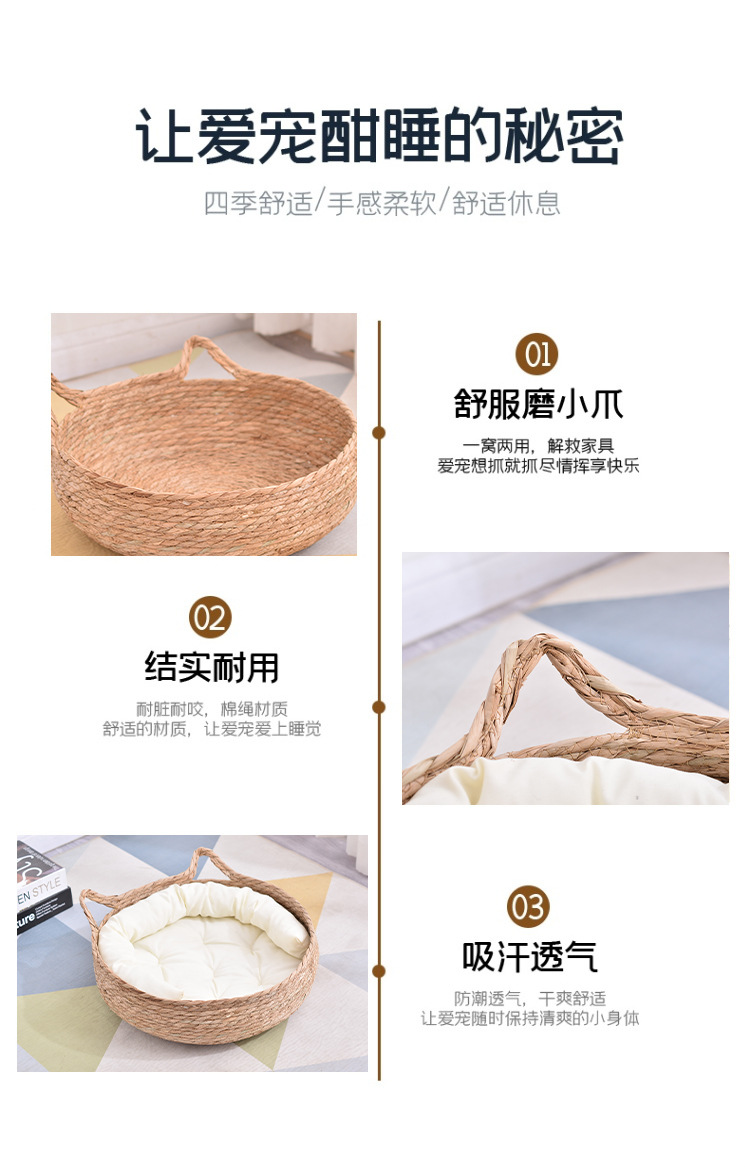 让爱宠酣睡的秘密

四季舒适/手感柔软/舒适休息

01

舒服磨小爪

一窝两用，解救家具
爱宠想抓就抓尽情挥享快乐

02

结实耐用

耐脏耐咬，棉绳材质
舒适的材质，让爱宠爱上睡觉

EN STYLE
ture

03

吸汗透气

防潮透气，干爽舒适
让爱宠随时保持清爽的小身体