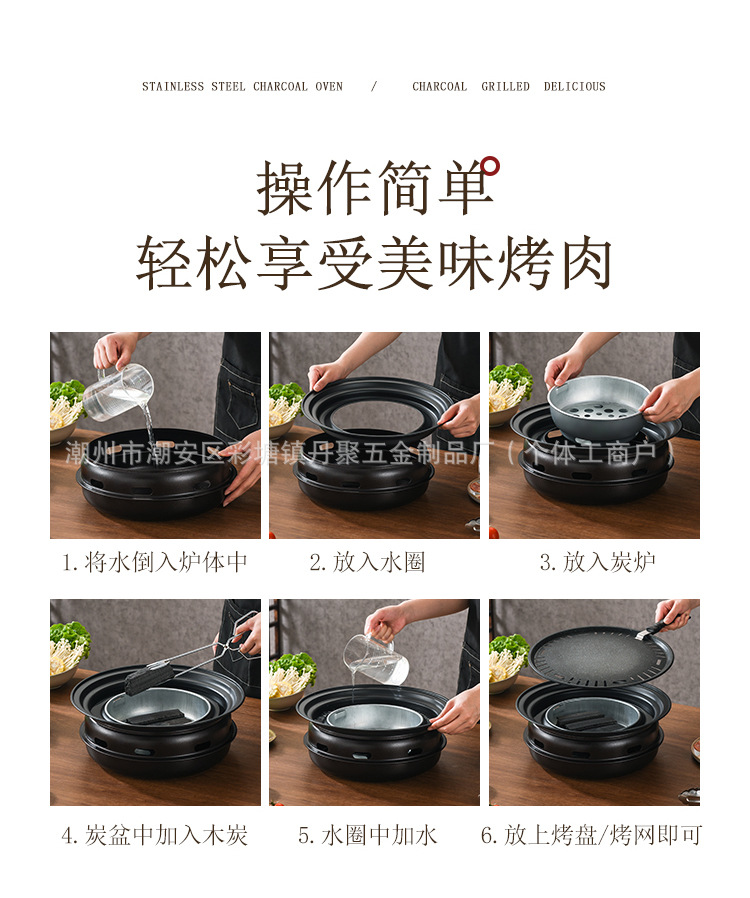 STAINLESS STEEL CHARCOAL OVEN / CHARCOAL GRILLED DELICIOUS

操作简单
轻松享受美味烤肉

潮州市潮安区彩塘镇丹聚五金制品厂（个体工商户）

1. 将水倒入炉体中

2. 放入水圈

3. 放入炭炉

4. 炭盆中加入木炭

5. 水圈中加水

6. 放上烤盘/烤网即可