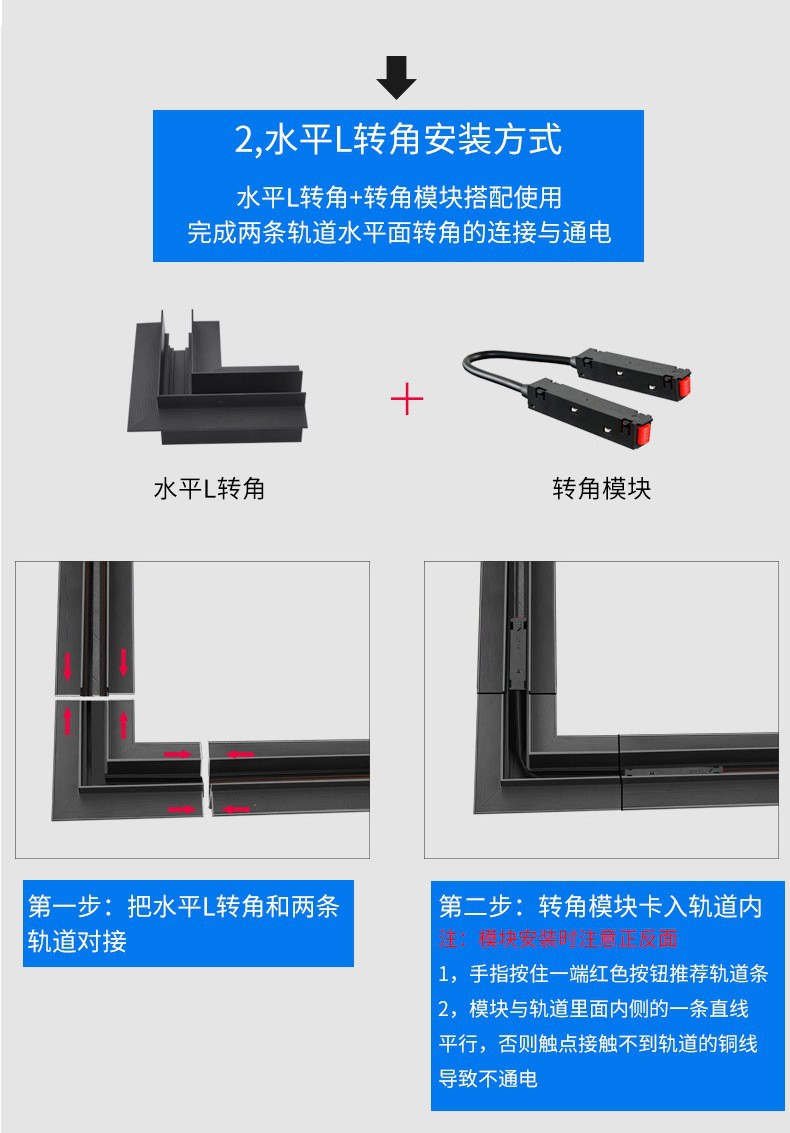 2,水平L转角安装方式

水平L转角+转角模块搭配使用
完成两条轨道水平面转角的连接与通电

+

水平L转角

转角模块

第一步：把水平L转角和两条轨道对接

第二步：转角模块卡入轨道内
注：模块安装时注意正反面
1，手指按住一端红色按钮推荐轨道条
2，模块与轨道里面内侧的一条直线平行，否则触点接触不到轨道的铜线导致不通电