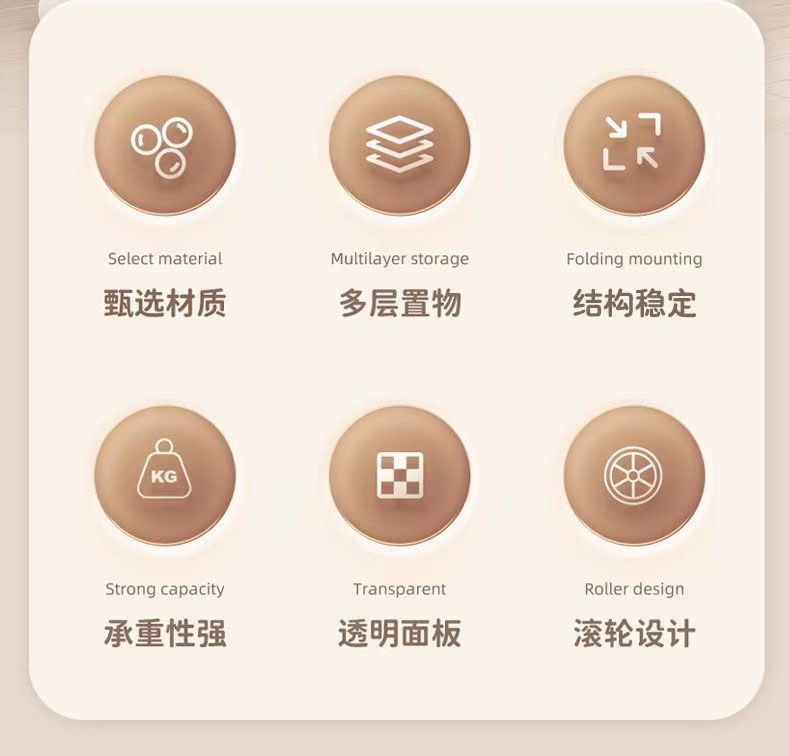 Select material
甄选材质

Multilayer storage
多层置物

Folding mounting
结构稳定

KG

Strong capacity
承重性强

Transparent
透明面板

Roller design
滚轮设计