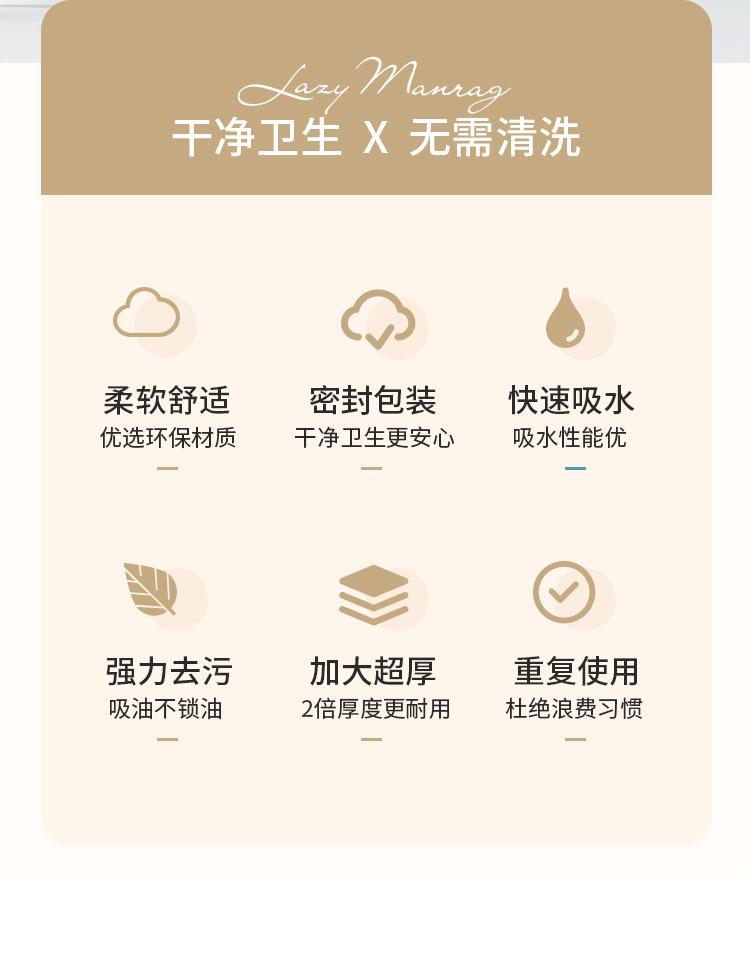 Lazy Manrag

干净卫生 X 无需清洗

柔软舒适
优选环保材质

密封包装
干净卫生更安心

快速吸水
吸水性能优

强力去污
吸油不锁油

加大超厚
2倍厚度更耐用

重复使用
杜绝浪费习惯