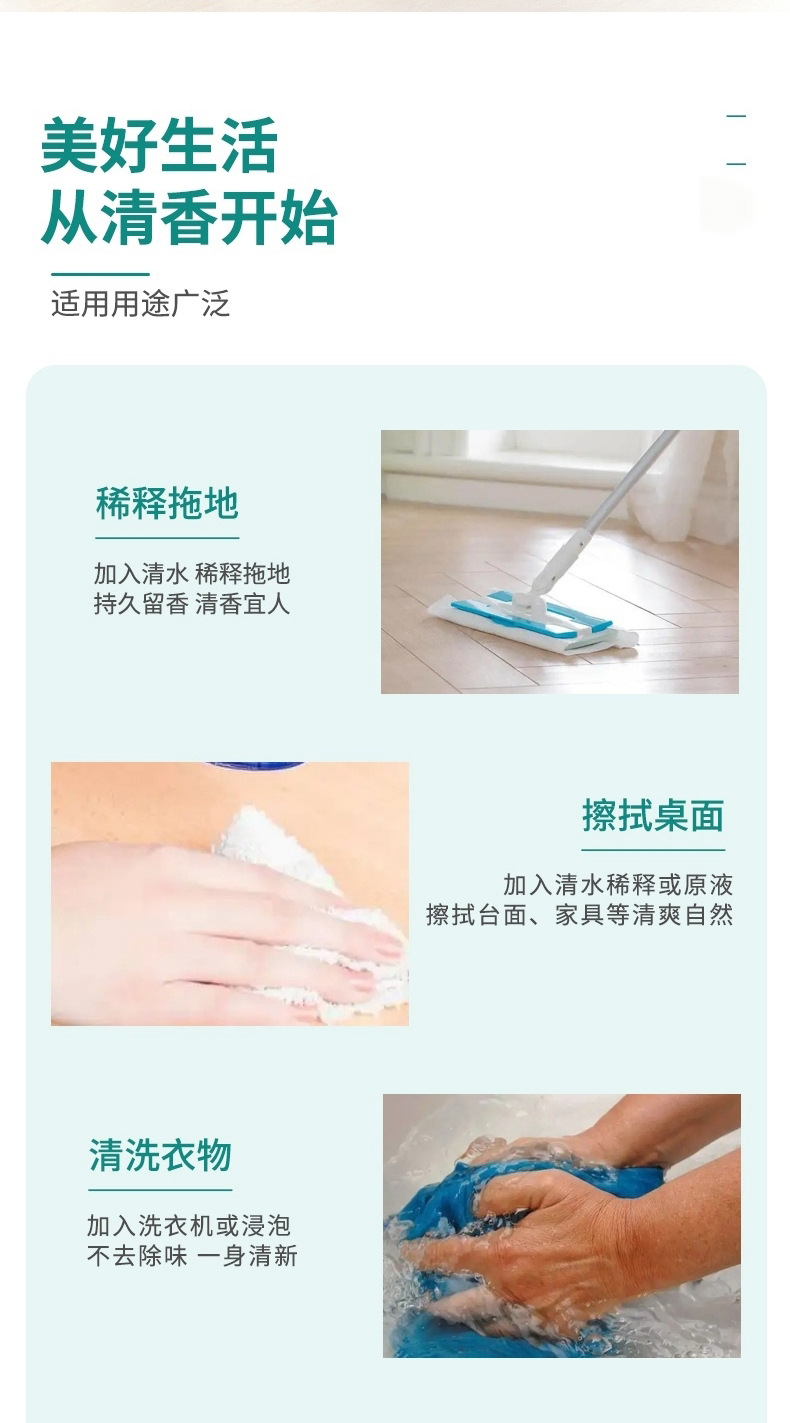 美好生活
从清香开始

适用用途广泛

稀释拖地

加入清水 稀释拖地
持久留香 清香宜人

擦拭桌面

加入清水稀释或原液
擦拭台面、家具等清爽自然

清洗衣物

加入洗衣机或浸泡
不去除味 一身清新