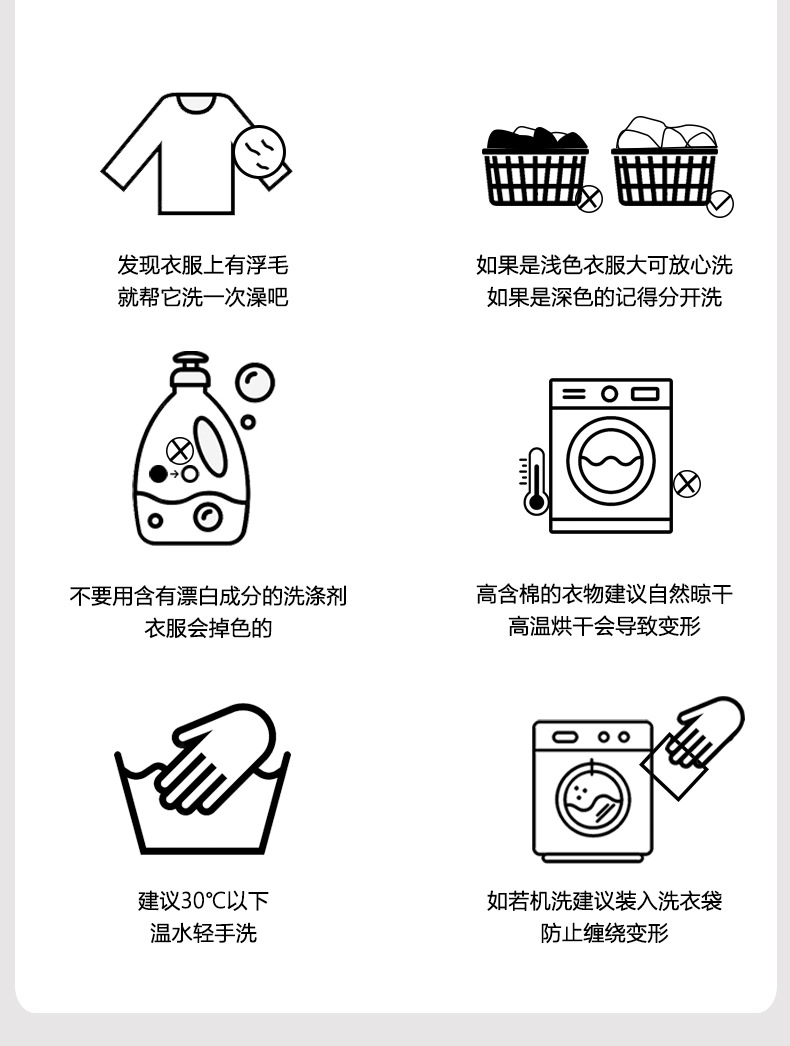 发现衣服上有浮毛
就帮它洗一次澡吧

如果是浅色衣服大可放心洗
如果是深色的记得分开洗

不要用含有漂白成分的洗涤剂
衣服会掉色的

高含棉的衣物建议自然晾干
高温烘干会导致变形

建议30°C以下
温水轻手洗

如若机洗建议装入洗衣袋
防止缠绕变形