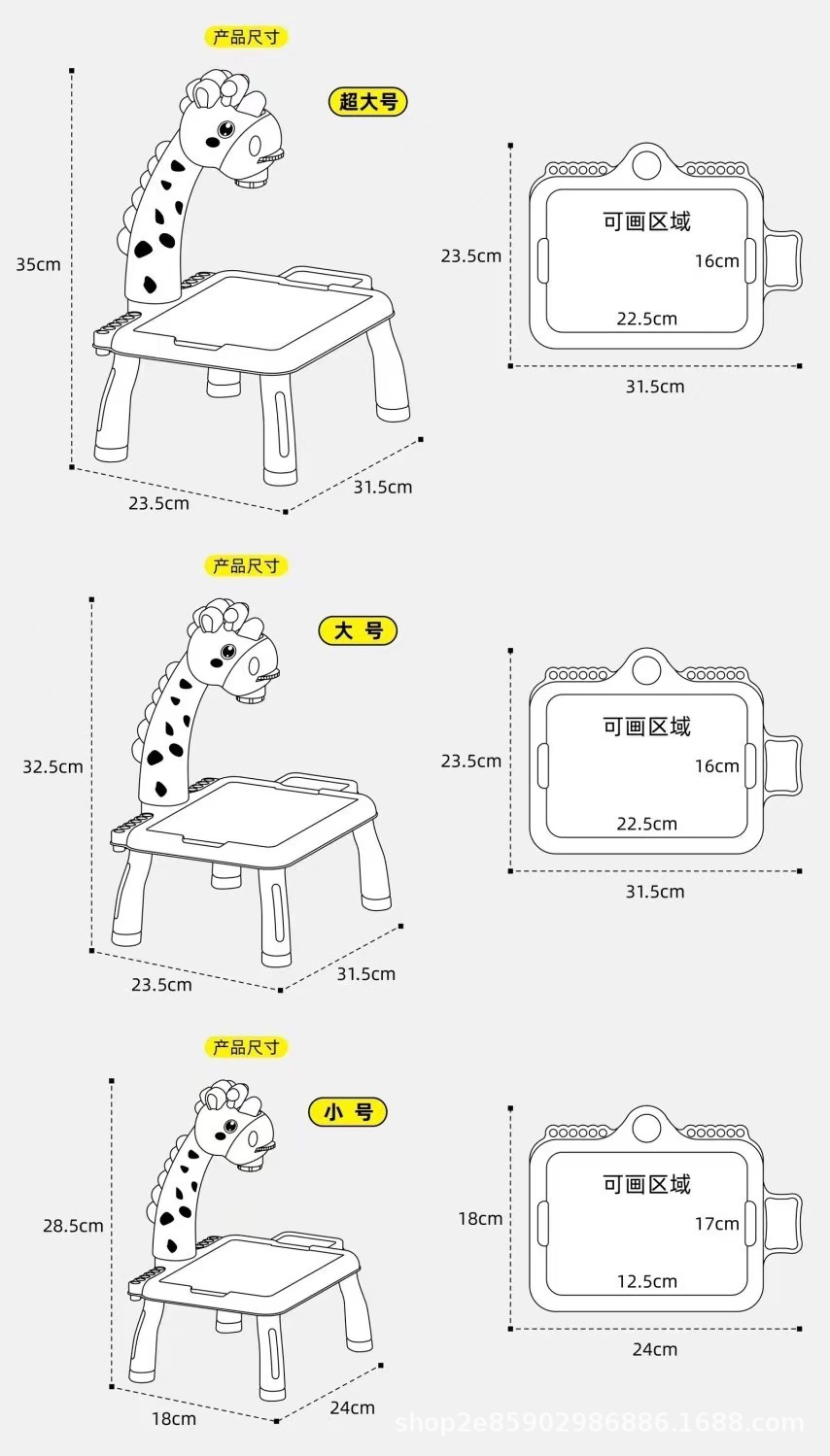 产品尺寸

超大号

35cm

23.5cm

31.5cm

23.5cm

可画区域

16cm

22.5cm

31.5cm

产品尺寸

大 号

32.5cm

23.5cm

31.5cm

23.5cm

可画区域

16cm

22.5cm

31.5cm

产品尺寸

小 号

28.5cm

18cm

24cm

18cm

可画区域

17cm

12.5cm

24cm

shop2e85902986886.1688.com