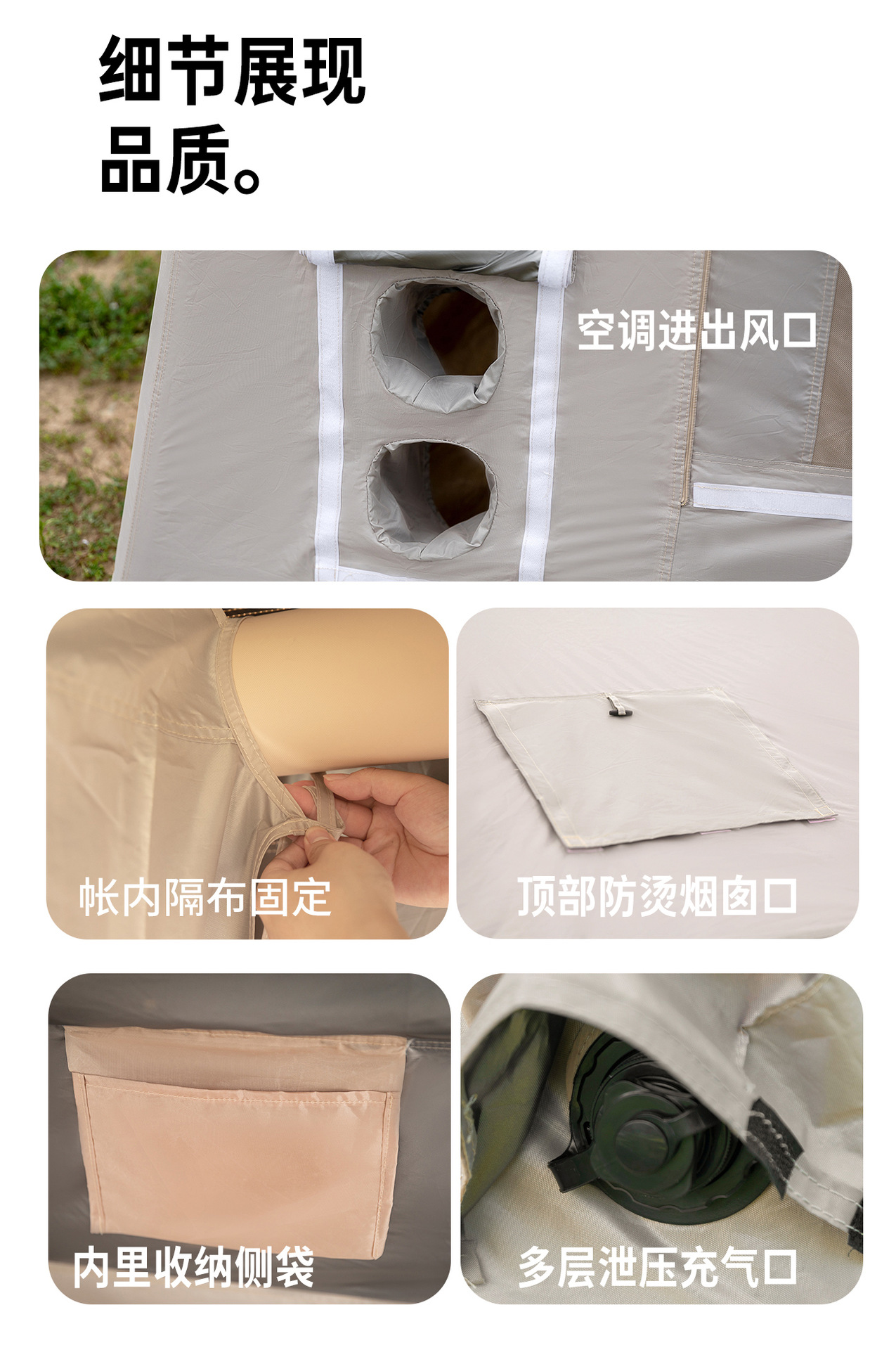 细节展现
品质。

空调进出风口

帐内隔布固定

顶部防烫烟囱口

内里收纳侧袋

多层泄压充气口