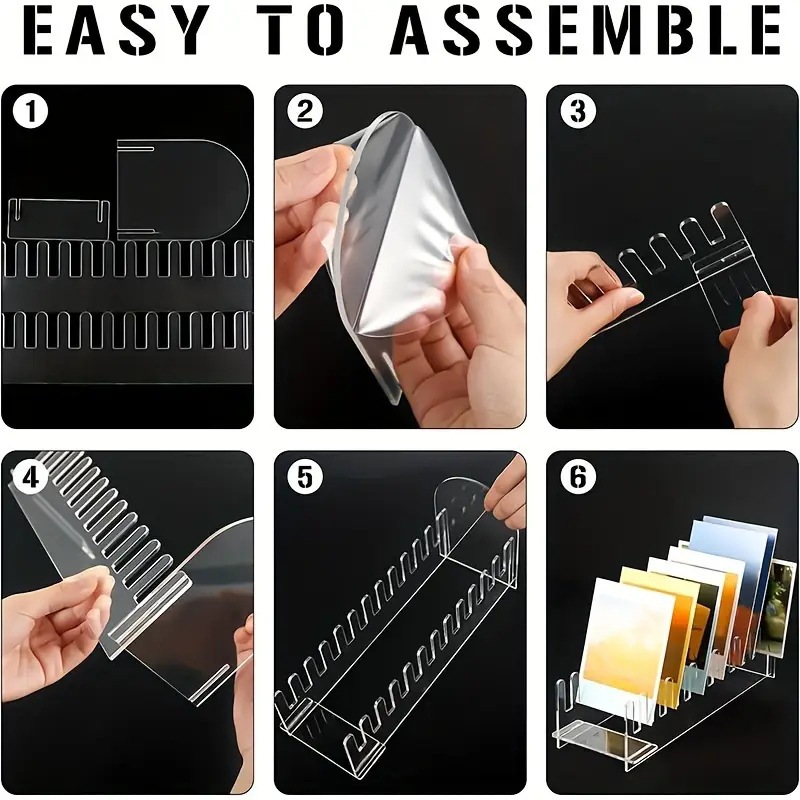 EASY TO ASSEMBLE

1

2

3

4

5

6