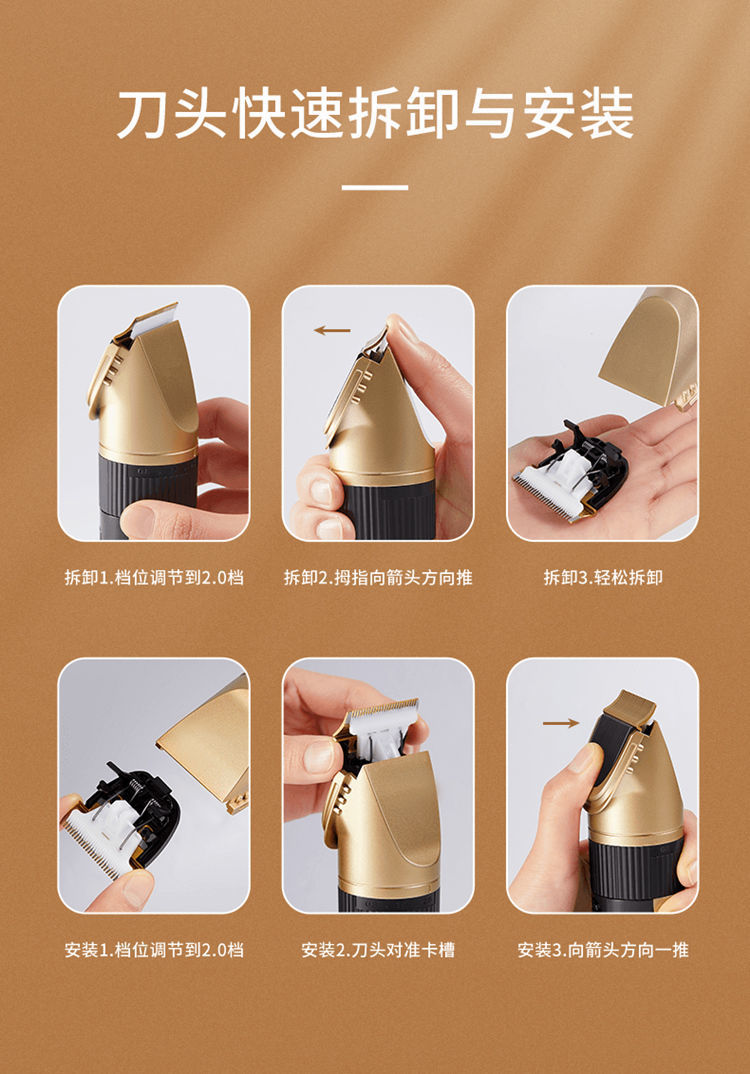 刀头快速拆卸与安装

拆卸1.档位调节到2.0档

拆卸2.拇指向箭头方向推

拆卸3.轻松拆卸

安装1.档位调节到2.0档

安装2.刀头对准卡槽

安装3.向箭头方向一推