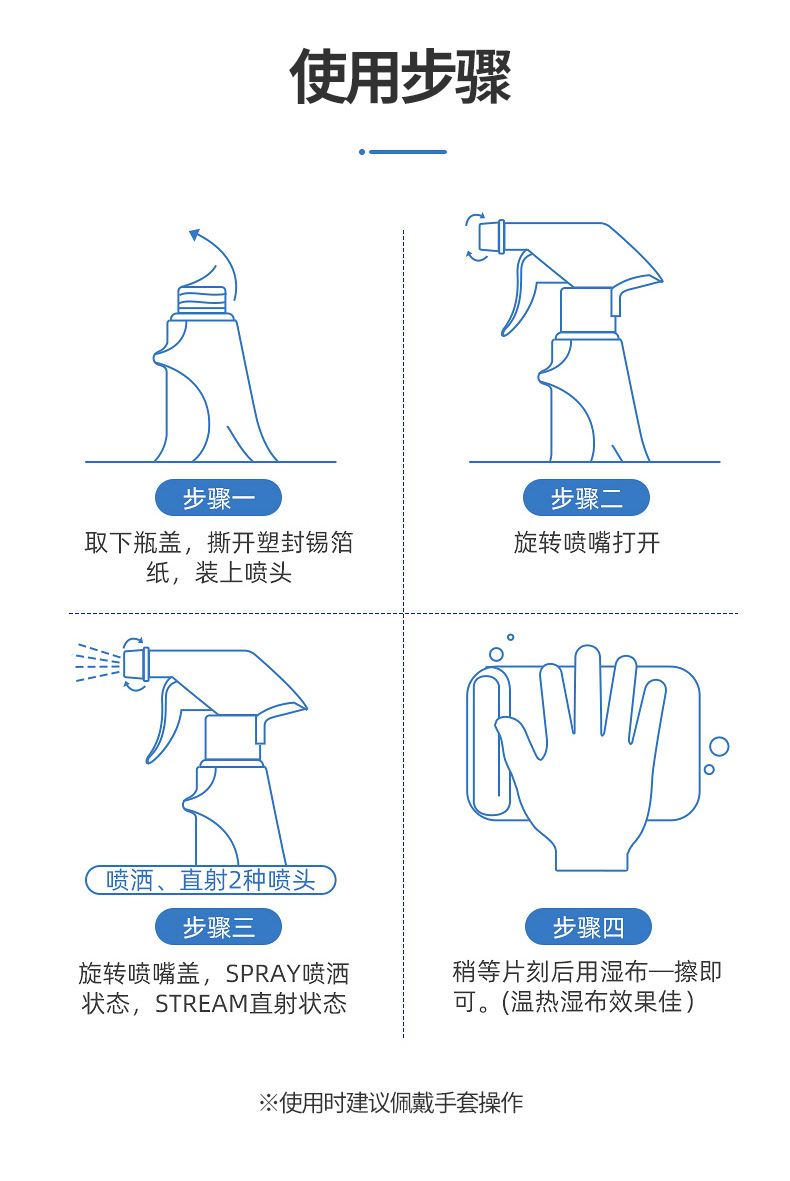 使用步骤

步骤一

取下瓶盖，撕开塑封锡箔纸，装上喷头

步骤二

旋转喷嘴打开

喷洒、直射2种喷头

步骤三

旋转喷嘴盖，SPRAY喷洒状态，STREAM直射状态

步骤四

稍等片刻后用湿布一擦即可。(温热湿布效果佳）

※使用时建议佩戴手套操作