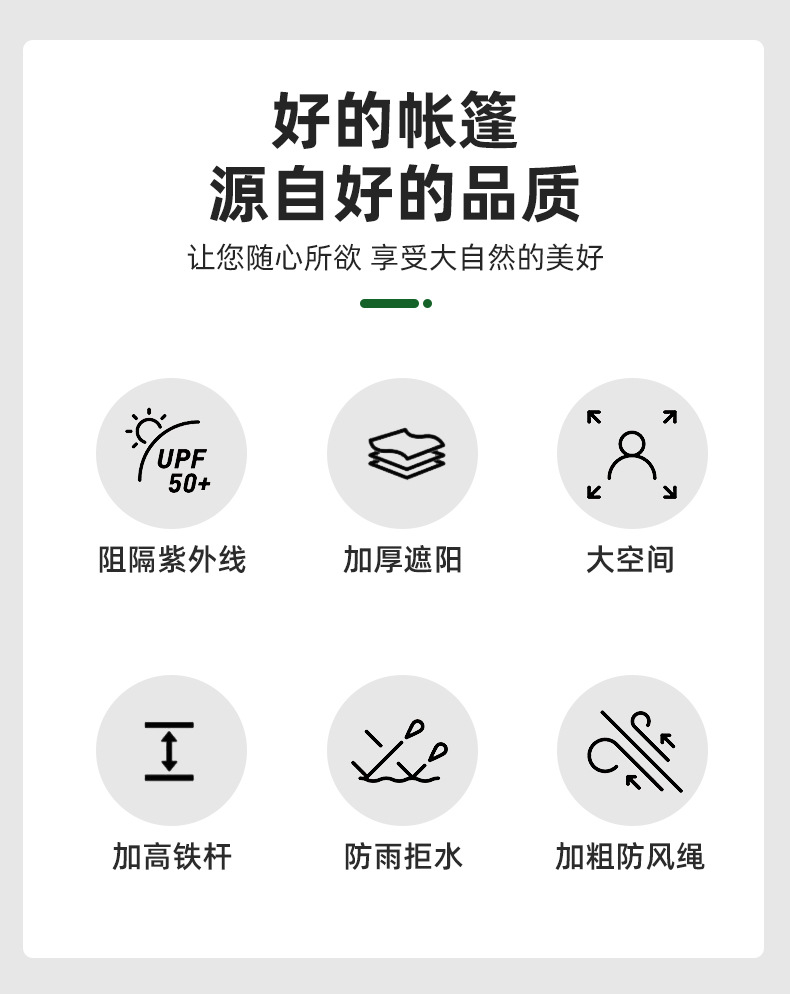 好的帐篷
源自好的品质

让您随心所欲 享受大自然的美好

UPF 50+

阻隔紫外线

加厚遮阳

大空间

加高铁杆

防雨拒水

加粗防风绳