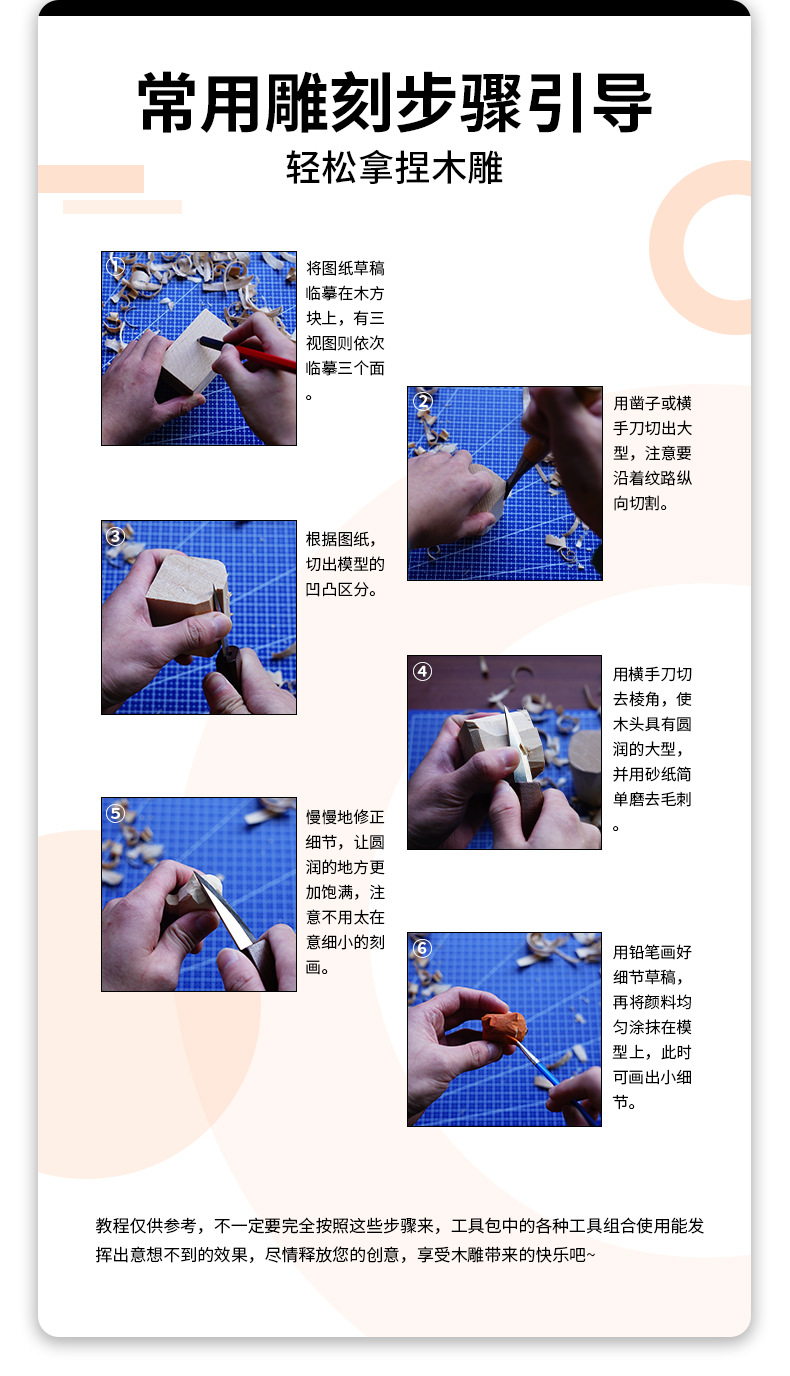 常用雕刻步骤引导
轻松拿捏木雕

①
将图纸草稿临摹在木方块上，有三视图则依次临摹三个面。

②
用凿子或横手刀切出大型，注意要沿着纹路纵向切割。

③
根据图纸，切出模型的凹凸区分。

④
用横手刀切去棱角，使木头具有圆润的大型，并用砂纸简单磨去毛刺。

⑤
慢慢地修正细节，让圆润的地方更加饱满，注意不用太在意细小的刻画。

⑥
用铅笔画好细节草稿，再将颜料均匀涂抹在模型上，此时可画出小细节。

教程仅供参考，不一定要完全按照这些步骤来，工具包中的各种工具组合使用能发挥出意想不到的效果，尽情释放您的创意，享受木雕带来的快乐吧~