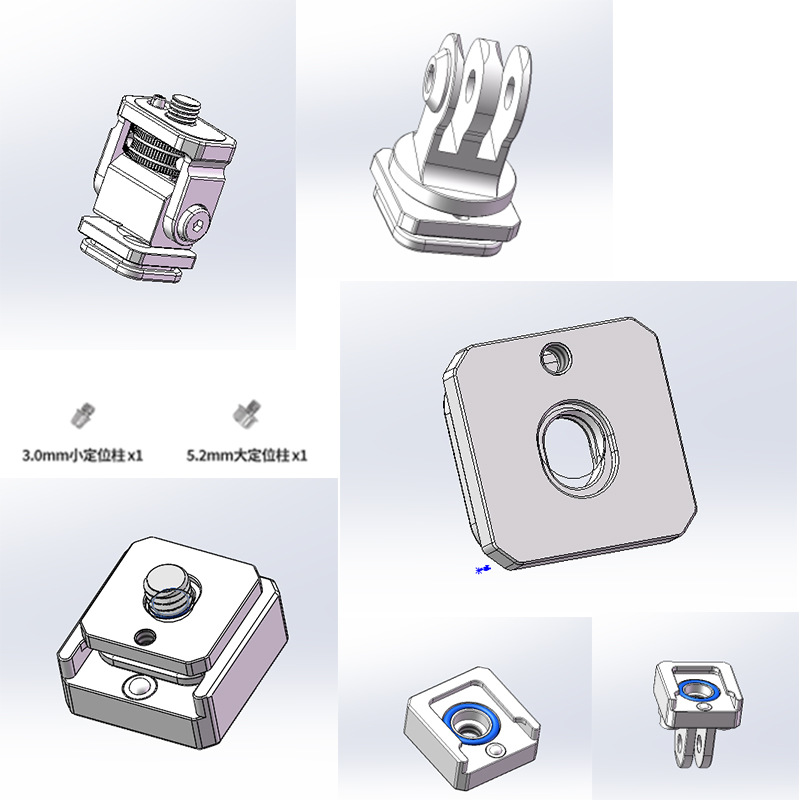 3.0mm小定位柱 x1

5.2mm大定位柱 x1