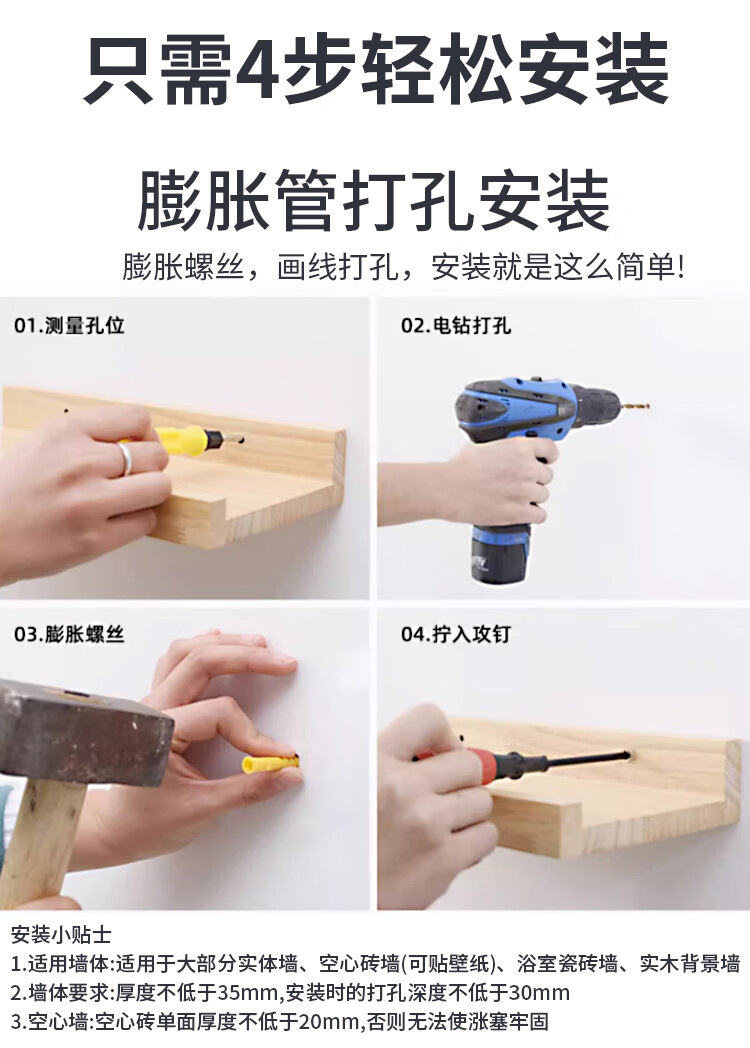 只需4步轻松安装

膨胀管打孔安装

膨胀螺丝，画线打孔，安装就是这么简单!

01.测量孔位

02.电钻打孔

03.膨胀螺丝

04.拧入攻钉

安装小贴士
1.适用墙体:适用于大部分实体墙、空心砖墙(可贴壁纸)、浴室瓷砖墙、实木背景墙
2.墙体要求:厚度不低于35mm,安装时的打孔深度不低于30mm
3.空心墙:空心砖单面厚度不低于20mm,否则无法使涨塞牢固