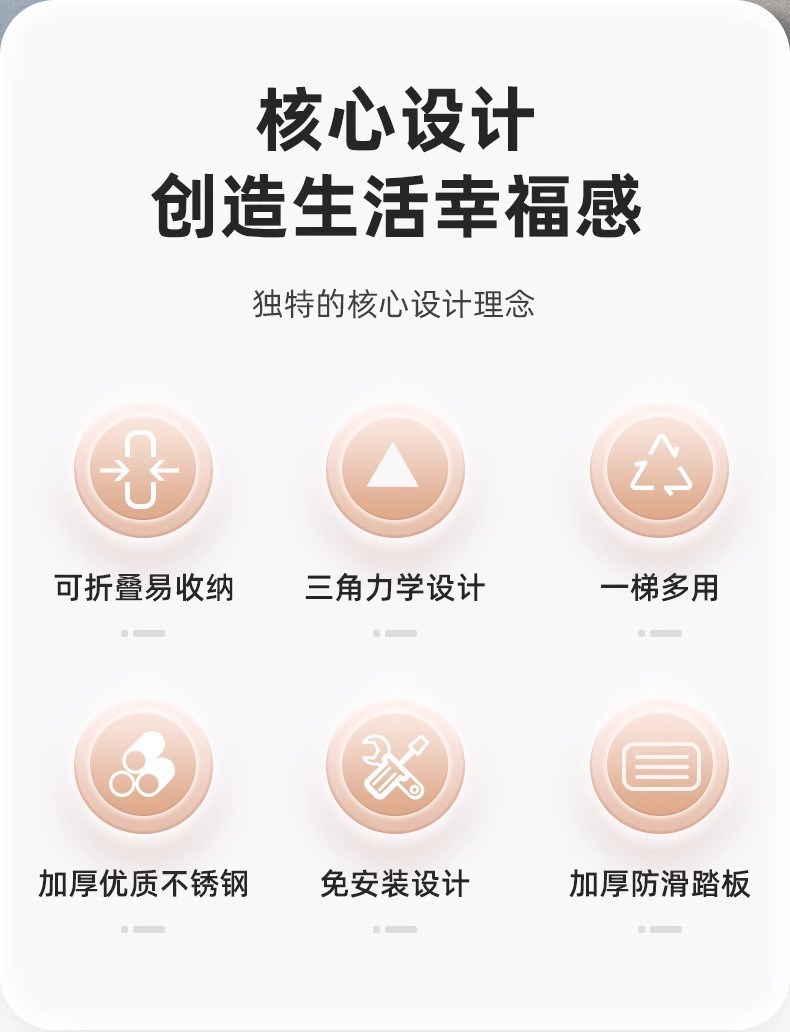 核心设计
创造生活幸福感

独特的核心设计理念

可折叠易收纳

三角力学设计

一梯多用

加厚优质不锈钢

免安装设计

加厚防滑踏板