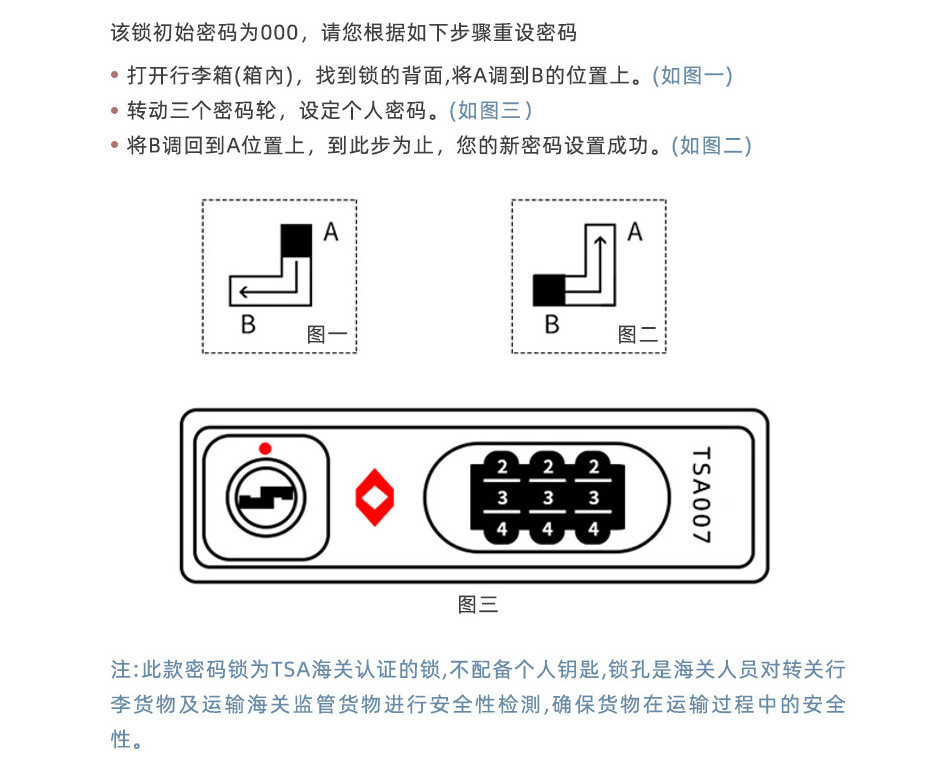 该锁初始密码为000，请您根据如下步骤重设密码

• 打开行李箱(箱内)，找到锁的背面,将A调到B的位置上。(如图一)
• 转动三个密码轮，设定个人密码。(如图三)
• 将B调回到A位置上，到此步为止，您的新密码设置成功。(如图二)

A
B
图一

A
B
图二

2 2 2
3 3 3
4 4 4
TSA007
图三

注:此款密码锁为TSA海关认证的锁,不配备个人钥匙,锁孔是海关人员对转关行李货物及运输海关监管货物进行安全性检测,确保货物在运输过程中的安全性。