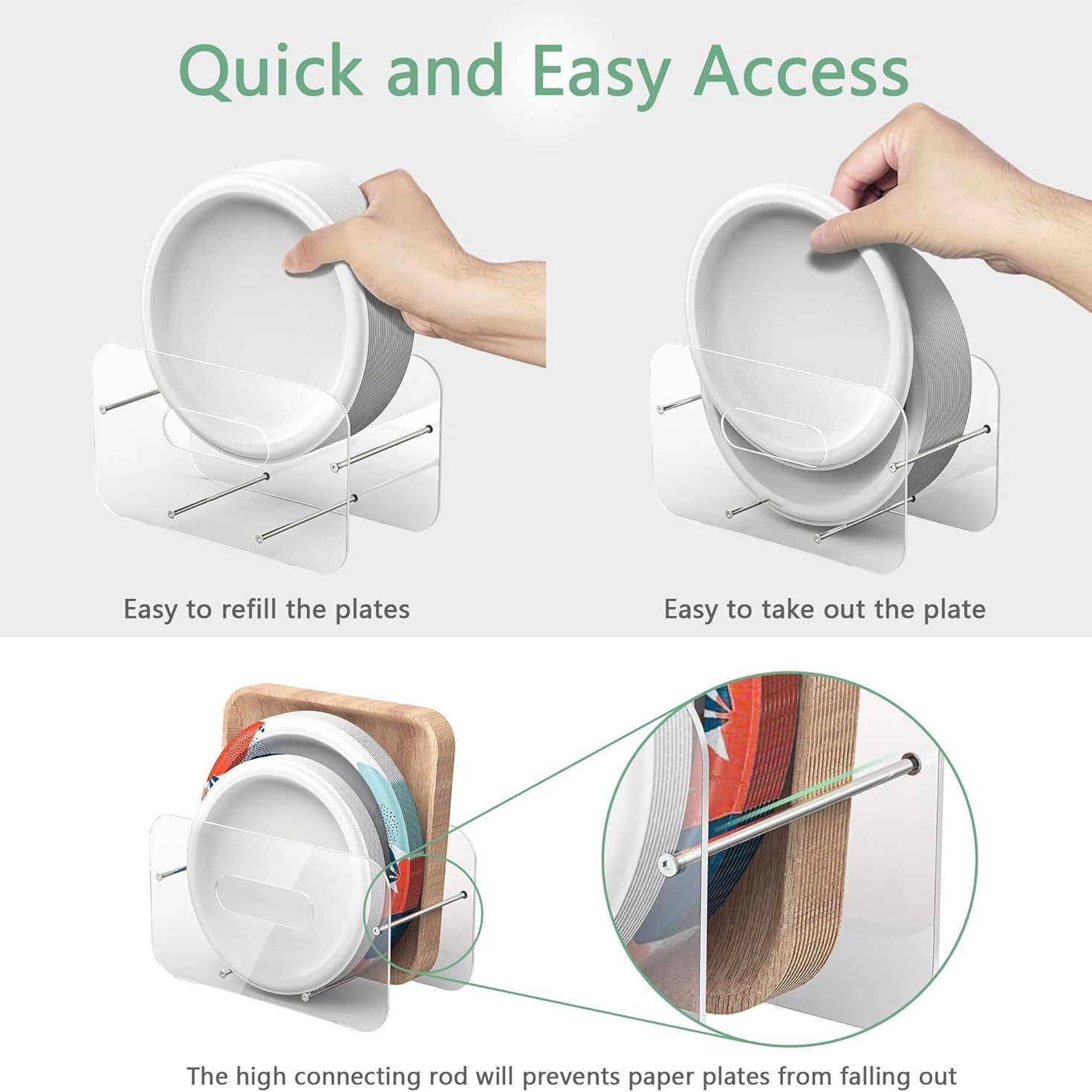 Quick and Easy Access

Easy to refill the plates

Easy to take out the plate

The high connecting rod will prevents paper plates from falling out