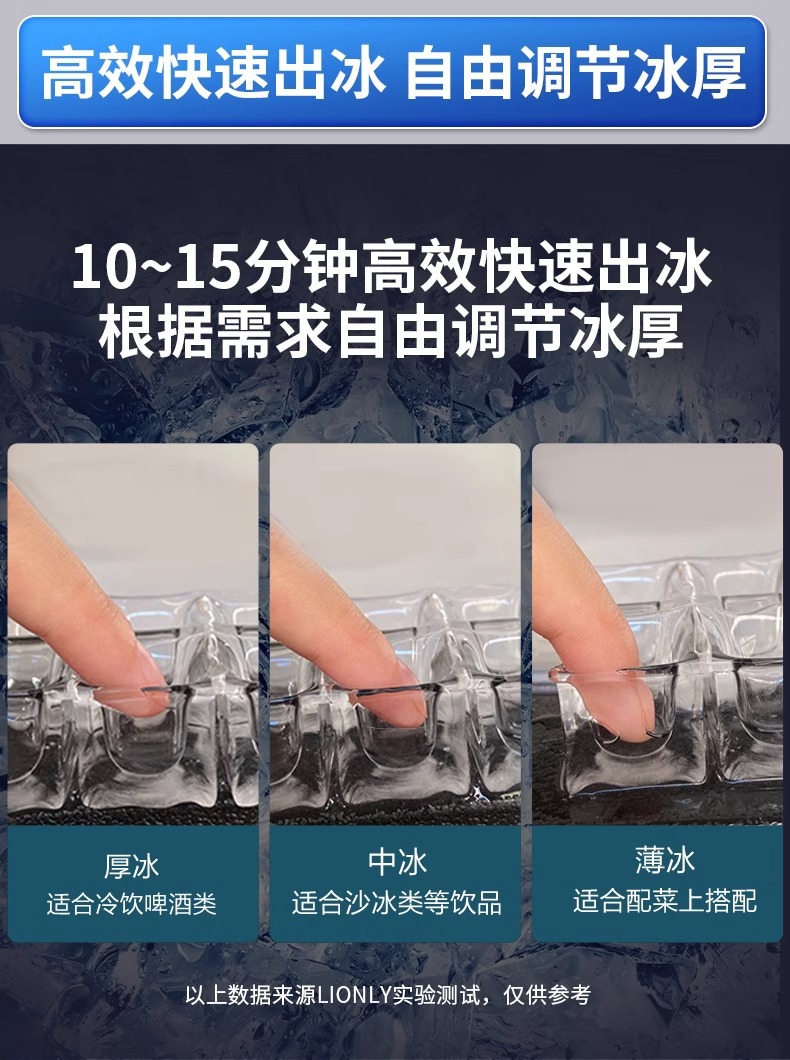 高效快速出冰 自由调节冰厚

10~15分钟高效快速出冰
根据需求自由调节冰厚

厚冰
适合冷饮啤酒类

中冰
适合沙冰类等饮品

薄冰
适合配菜上搭配

以上数据来源LIONLY实验测试，仅供参考