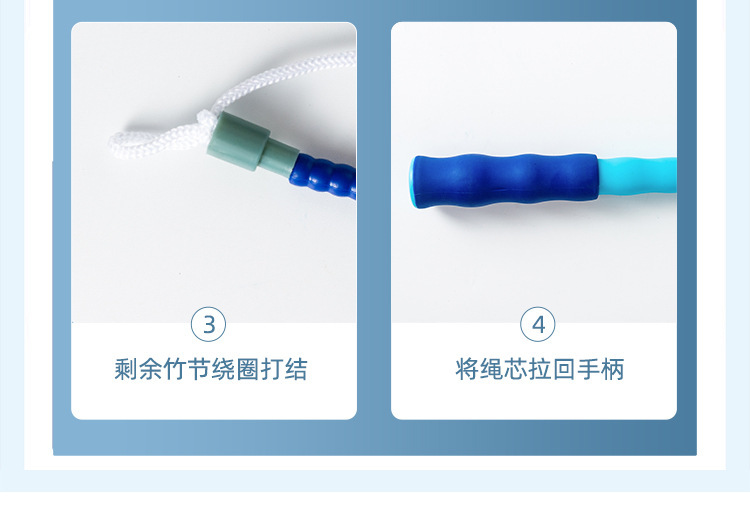 3

剩余竹节绕圈打结

4

将绳芯拉回手柄