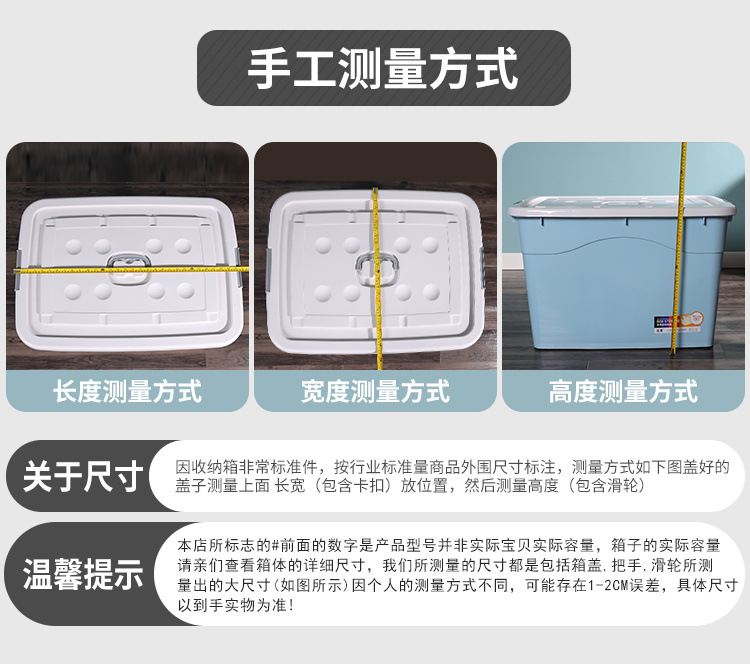 手工测量方式

长度测量方式

宽度测量方式

高度测量方式

关于尺寸

因收纳箱非常标准件，按行业标准量商品外围尺寸标注，测量方式如下图盖好的盖子测量上面 长宽（包含卡扣）放位置，然后测量高度（包含滑轮）

温馨提示

本店所标志的#前面的数字是产品型号并非实际宝贝实际容量，箱子的实际容量请亲们查看箱体的详细尺寸，我们所测量的尺寸都是包括箱盖，把手，滑轮所测量出的大尺寸（如图所示）因个人的测量方式不同，可能存在1-2CM误差，具体尺寸以到手实物为准！