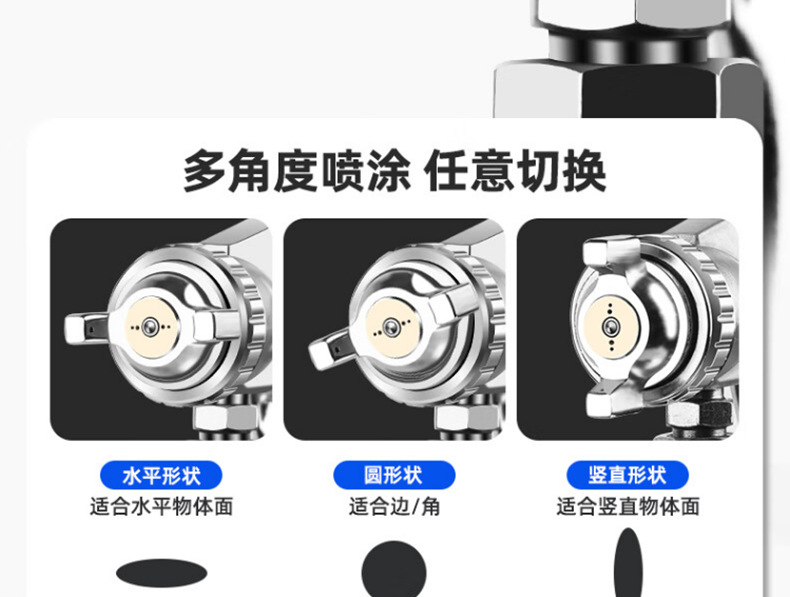 多角度喷涂 任意切换

水平形状
适合水平物体面

圆形状
适合边/角

竖直形状
适合竖直物体面