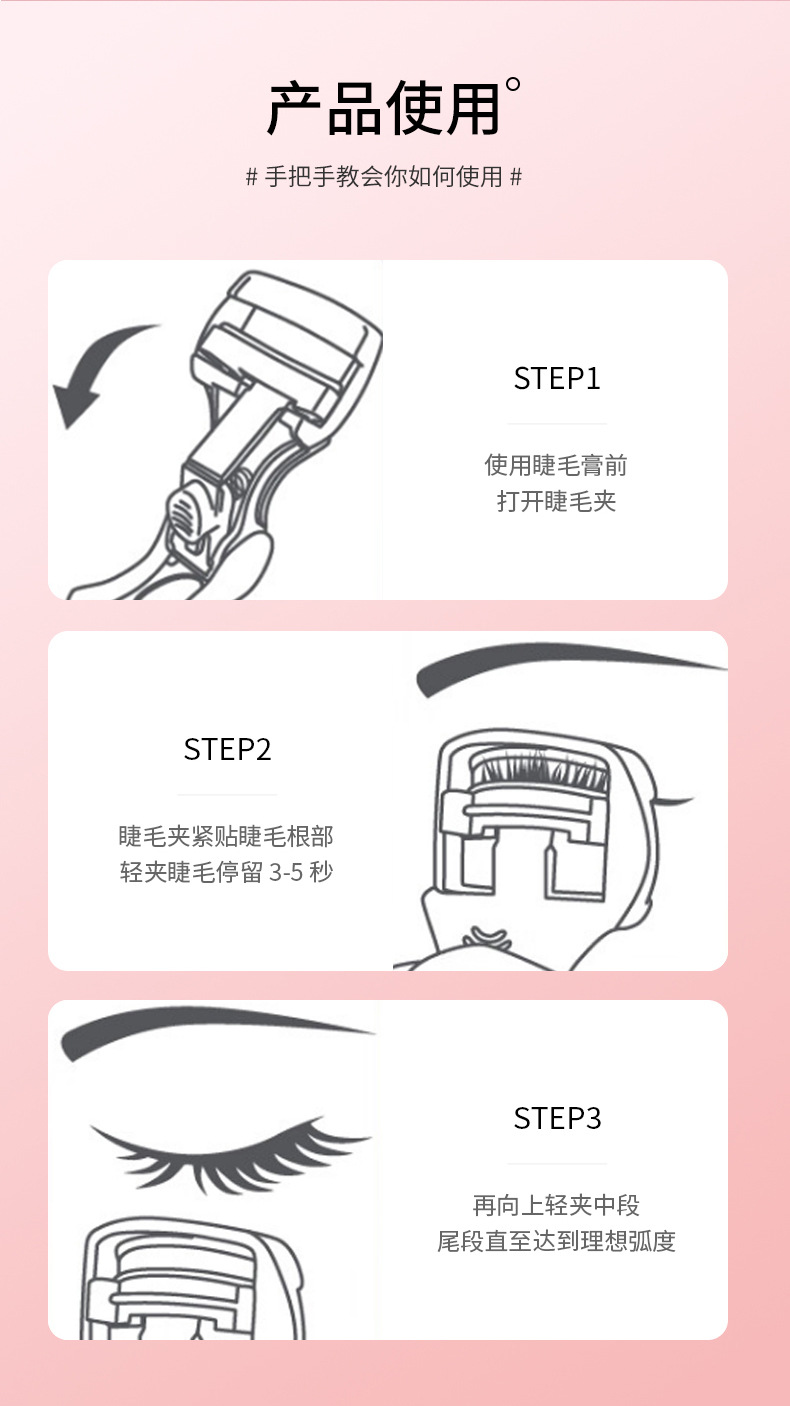 产品使用°

# 手把手教会你如何使用 #

STEP1

使用睫毛膏前
打开睫毛夹

STEP2

睫毛夹紧贴睫毛根部
轻夹睫毛停留 3-5 秒

STEP3

再向上轻夹中段
尾段直至达到理想弧度