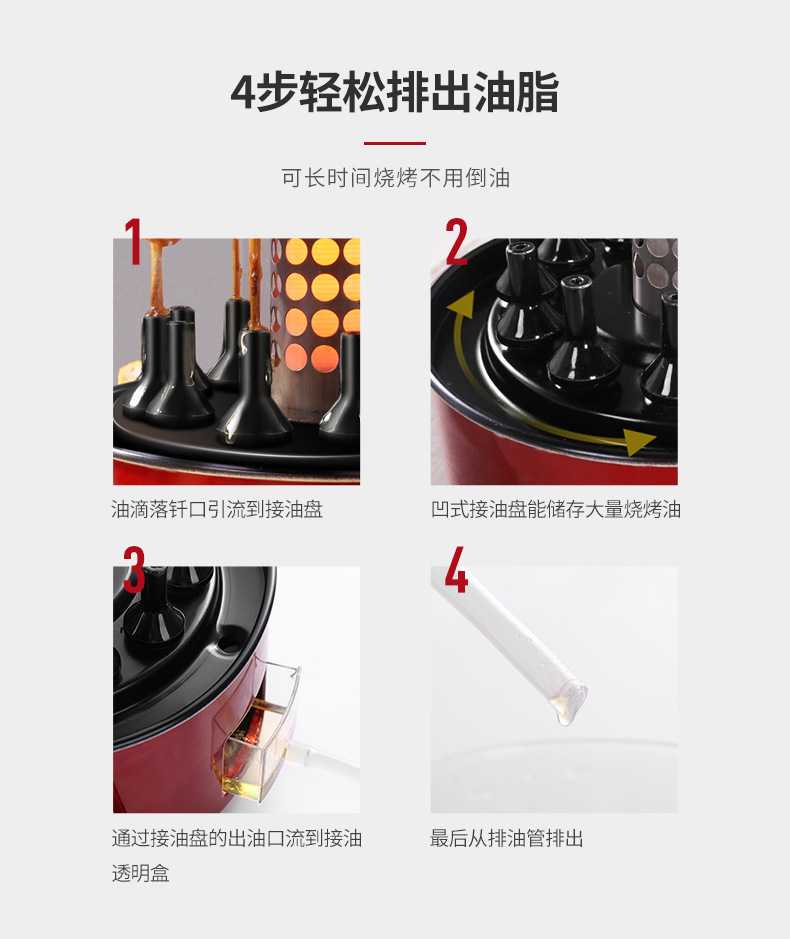 4步轻松排出油脂

可长时间烧烤不用倒油

1

油滴落钎口引流到接油盘

2

凹式接油盘能储存大量烧烤油

3

通过接油盘的出油口流到接油透明盒

4

最后从排油管排出