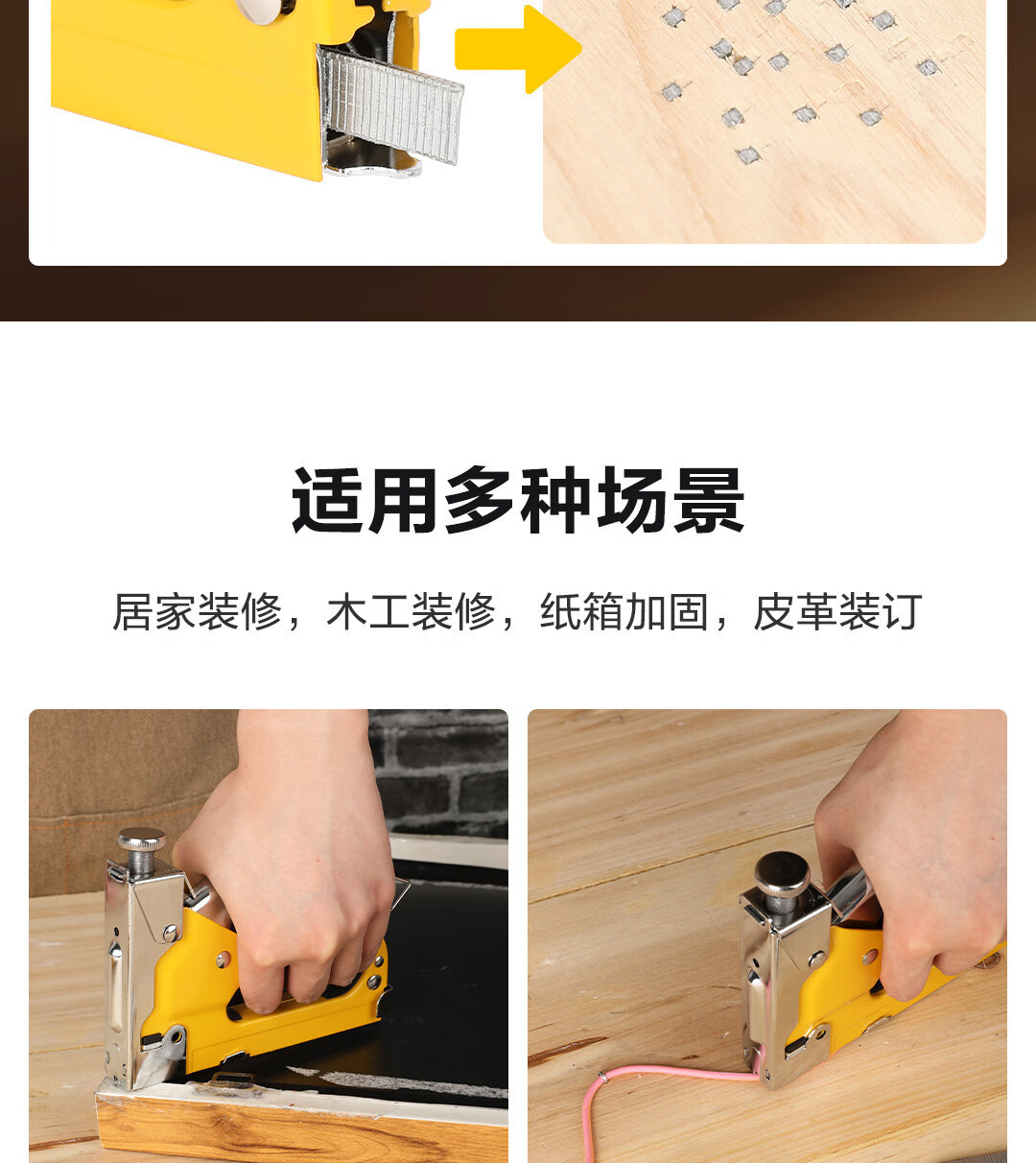 适用多种场景

居家装修，木工装修，纸箱加固，皮革装订