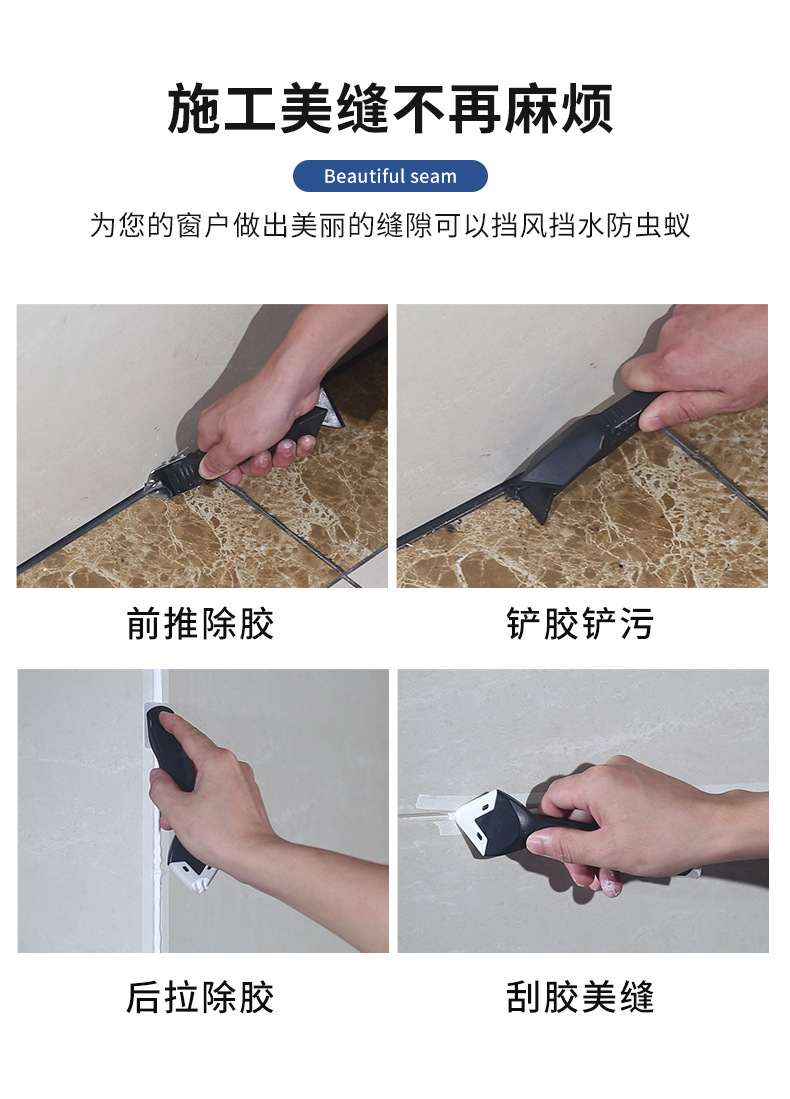 施工美缝不再麻烦

Beautiful seam

为您的窗户做出美丽的缝隙可以挡风挡水防虫蚁

前推除胶

铲胶铲污

后拉除胶

刮胶美缝