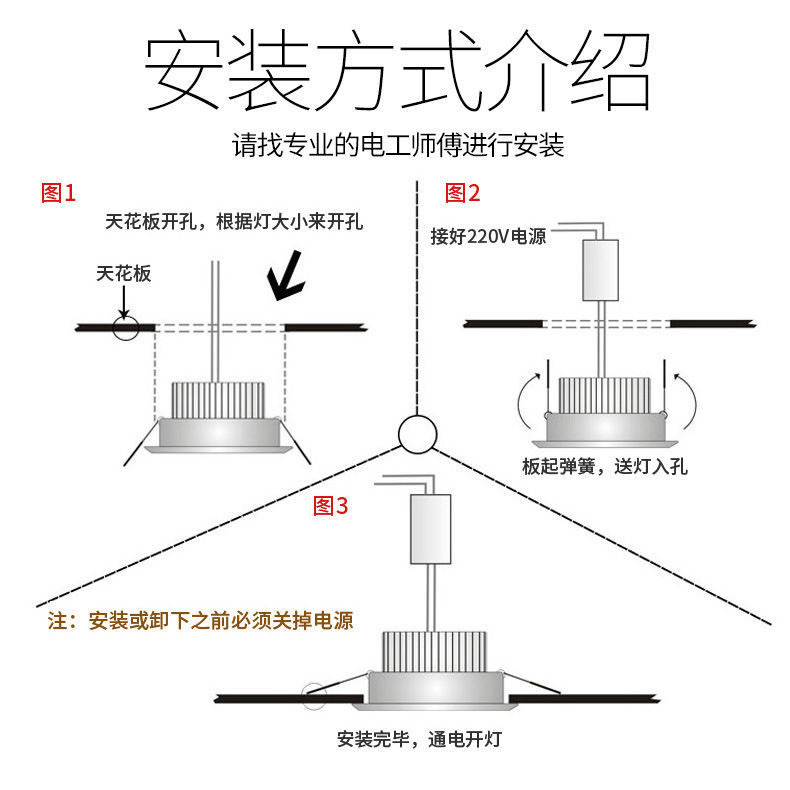 安装方式介绍

请找专业的电工师傅进行安装

图1

天花板开孔，根据灯大小来开孔

天花板

图2

接好220V电源

板起弹簧，送灯入孔

图3

注：安装或卸下之前必须关掉电源

安装完毕，通电开灯