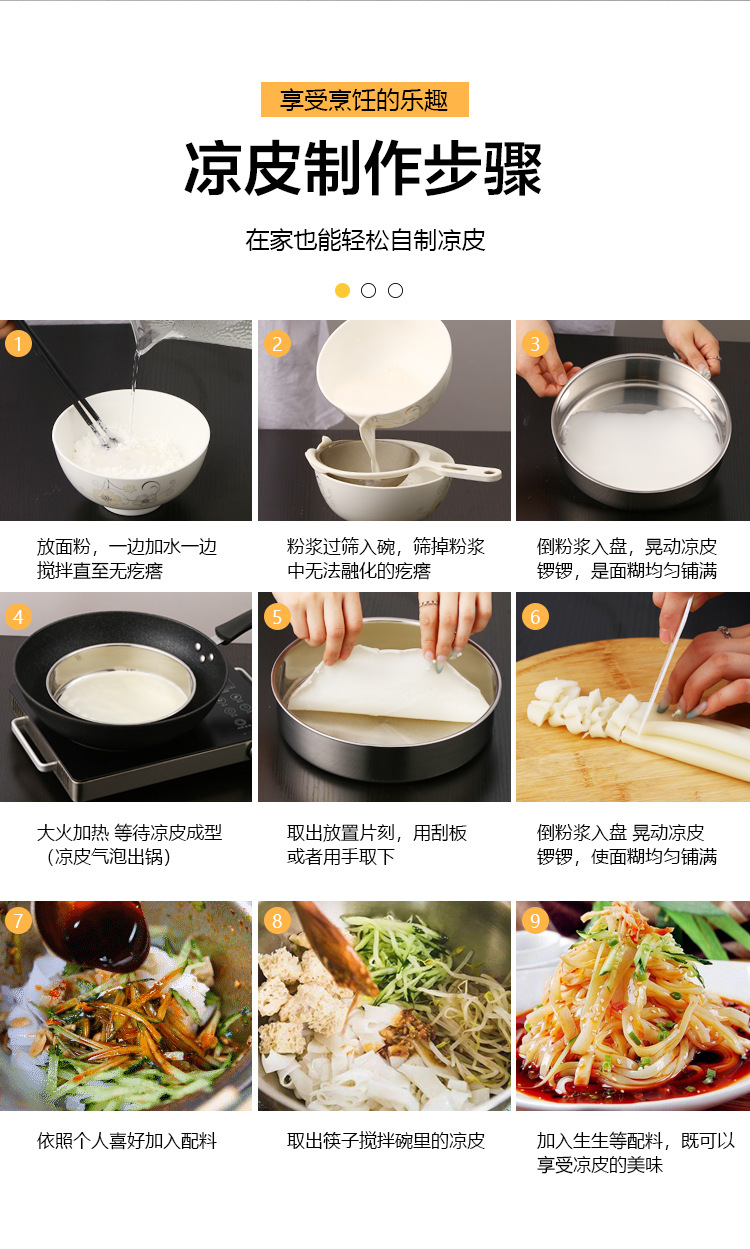 享受烹饪的乐趣

凉皮制作步骤

在家也能轻松自制凉皮

1

放面粉，一边加水一边搅拌直至无疙瘩

2

粉浆过筛入碗，筛掉粉浆中无法融化的疙瘩

3

倒粉浆入盘，晃动凉皮锣锣，是面糊均匀铺满

4

大火加热 等待凉皮成型（凉皮气泡出锅）

5

取出放置片刻，用刮板或者用手取下

6

倒粉浆入盘 晃动凉皮锣锣，使面糊均匀铺满

7

依照个人喜好加入配料

8

取出筷子搅拌碗里的凉皮

9

加入生生等配料，既可以享受凉皮的美味