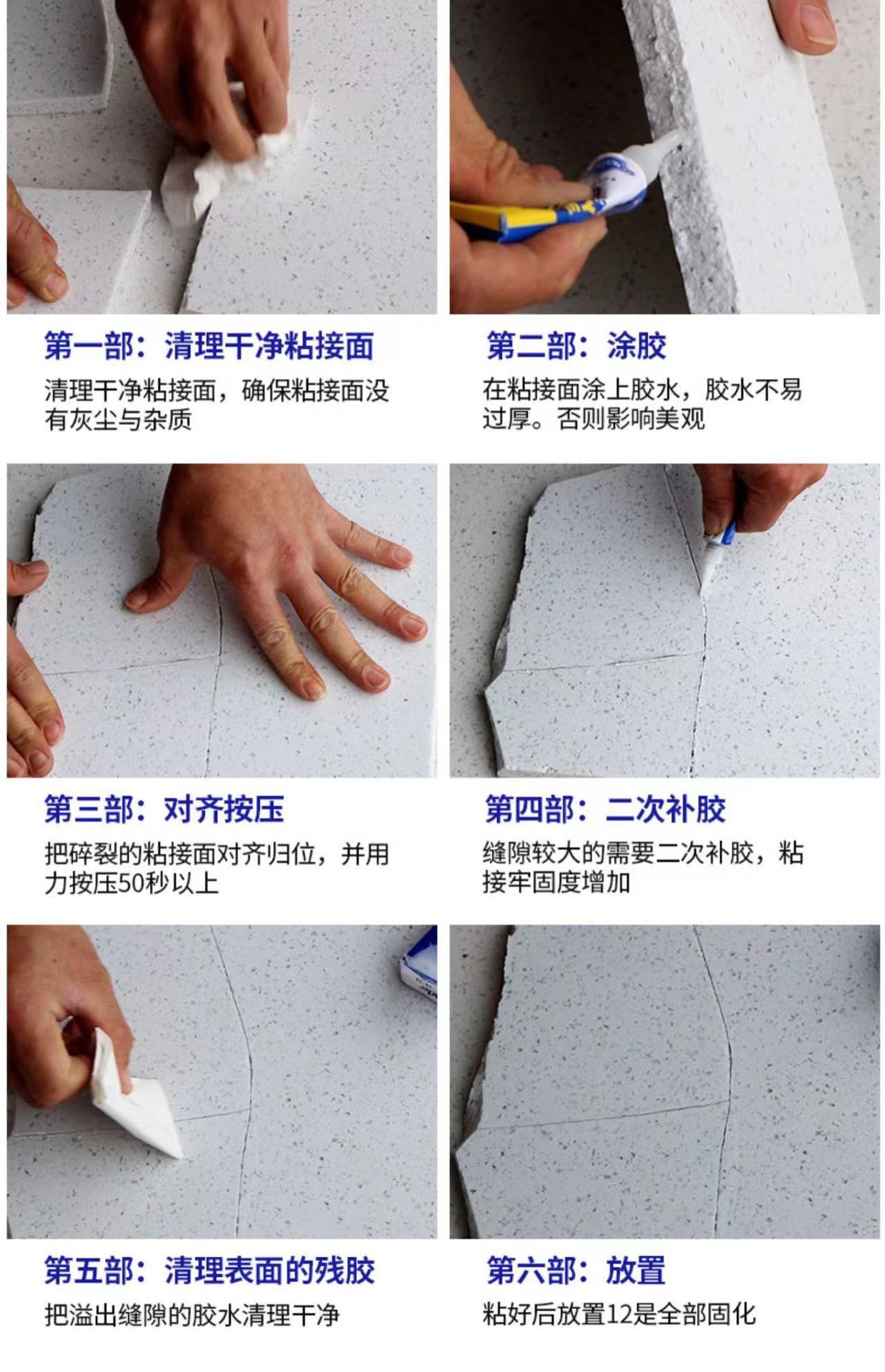 第一部：清理干净粘接面

清理干净粘接面，确保粘接面没有灰尘与杂质

第二部：涂胶

在粘接面涂上胶水，胶水不易过厚。否则影响美观

第三部：对齐按压

把碎裂的粘接面对齐归位，并用力按压50秒以上

第四部：二次补胶

缝隙较大的需要二次补胶，粘接牢固度增加

第五部：清理表面的残胶

把溢出缝隙的胶水清理干净

第六部：放置

粘好后放置12是全部固化