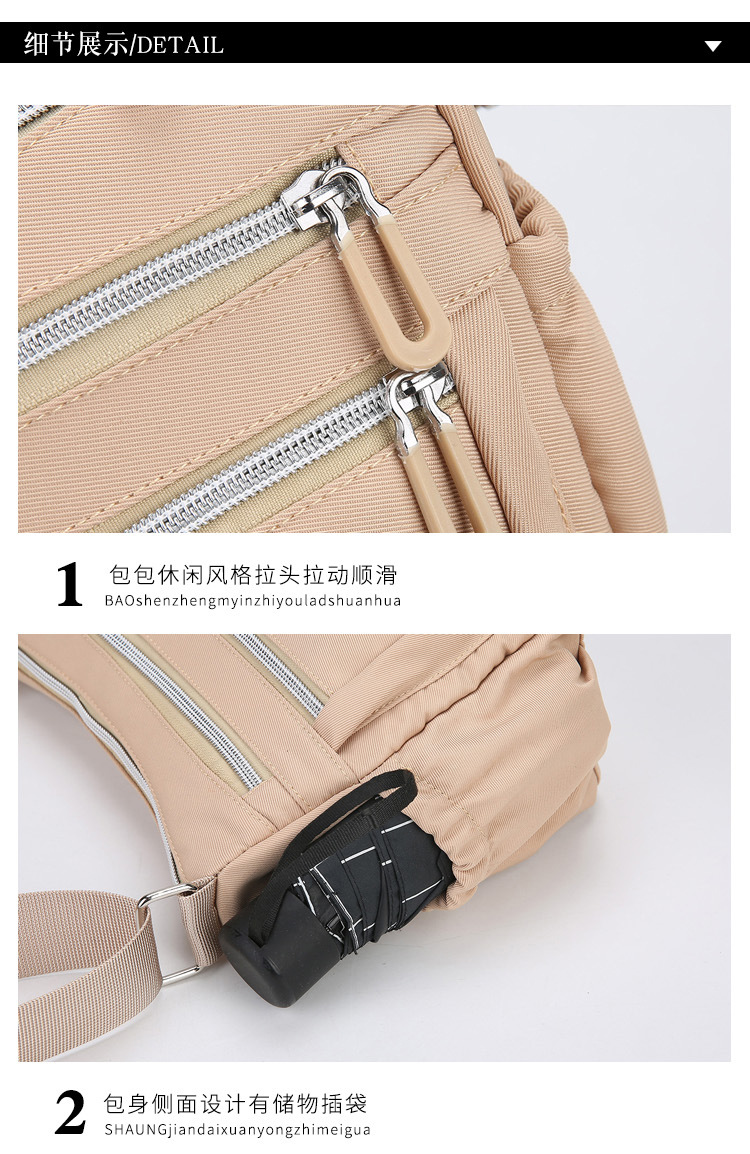 细节展示/DETAIL

1 包包休闲风格拉头拉动顺滑
BAOshenzhengmyinzhiyouladshuanhua

2 包身侧面设计有储物插袋
SHAUNGjiandaixuanyongzhimeigua