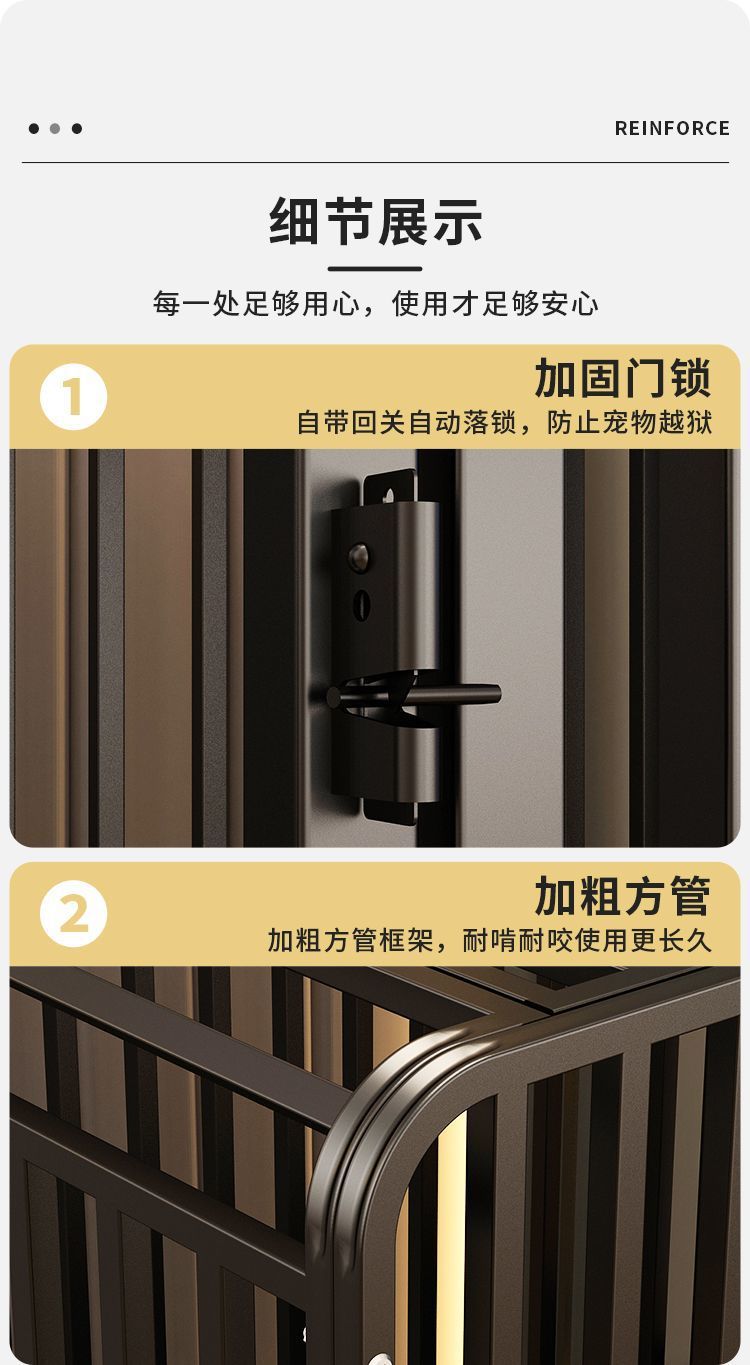 REINFORCE

细节展示

每一处足够用心，使用才足够安心

1

加固门锁

自带回关自动落锁，防止宠物越狱

2

加粗方管

加粗方管框架，耐啃耐咬使用更长久