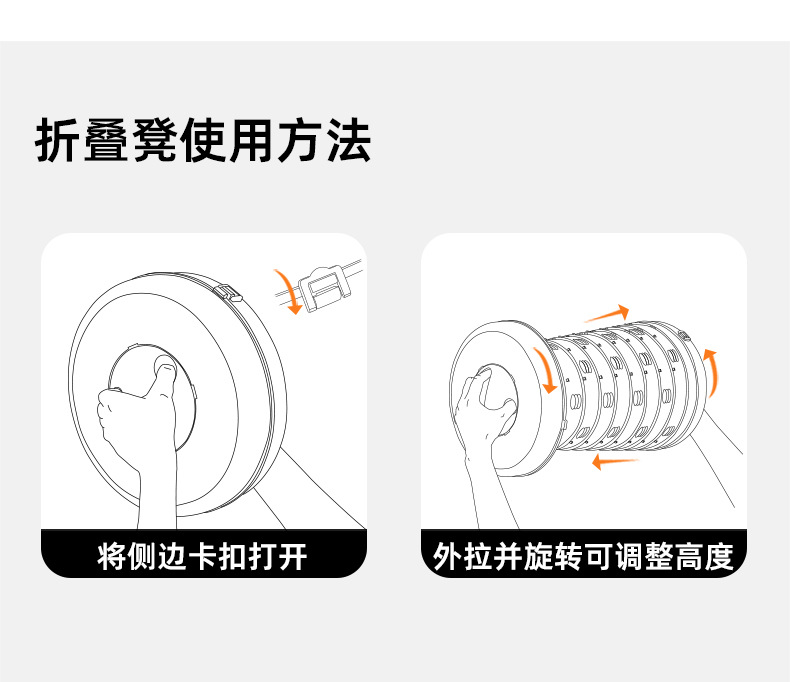 折叠凳使用方法

将侧边卡扣打开

外拉并旋转可调整高度