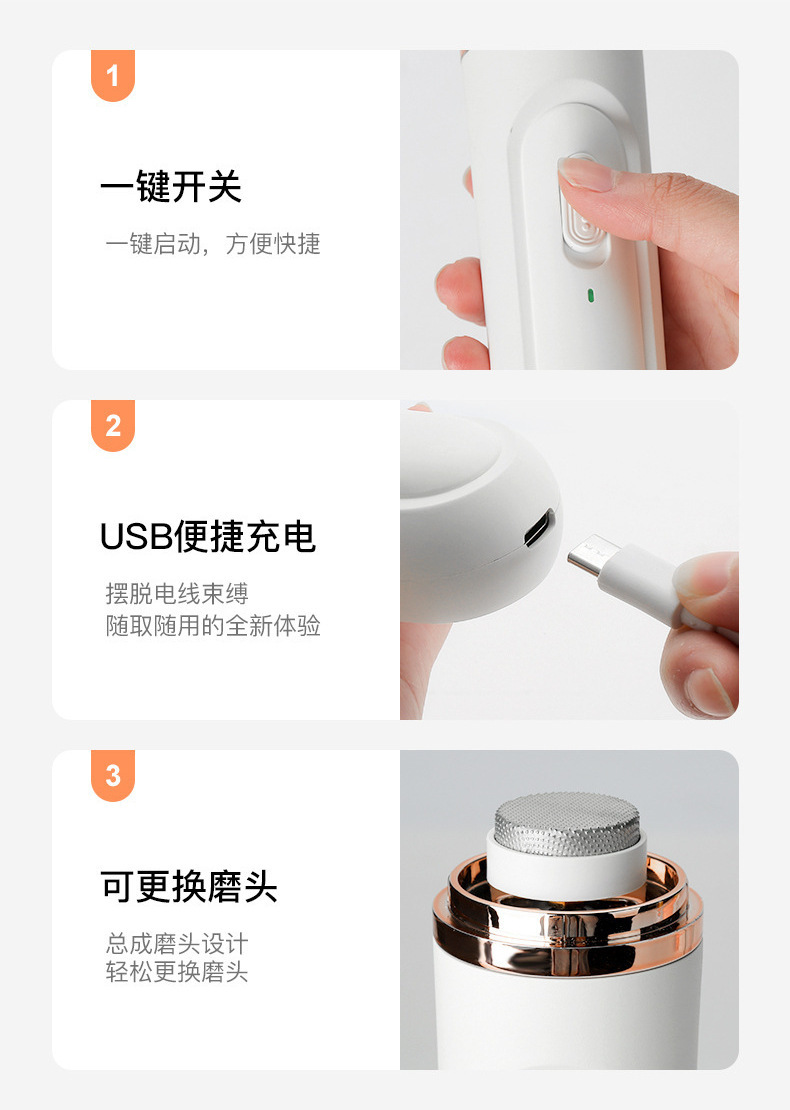 1

一键开关

一键启动，方便快捷

2

USB便捷充电

摆脱电线束缚
随取随用的全新体验

3

可更换磨头

总成磨头设计
轻松更换磨头