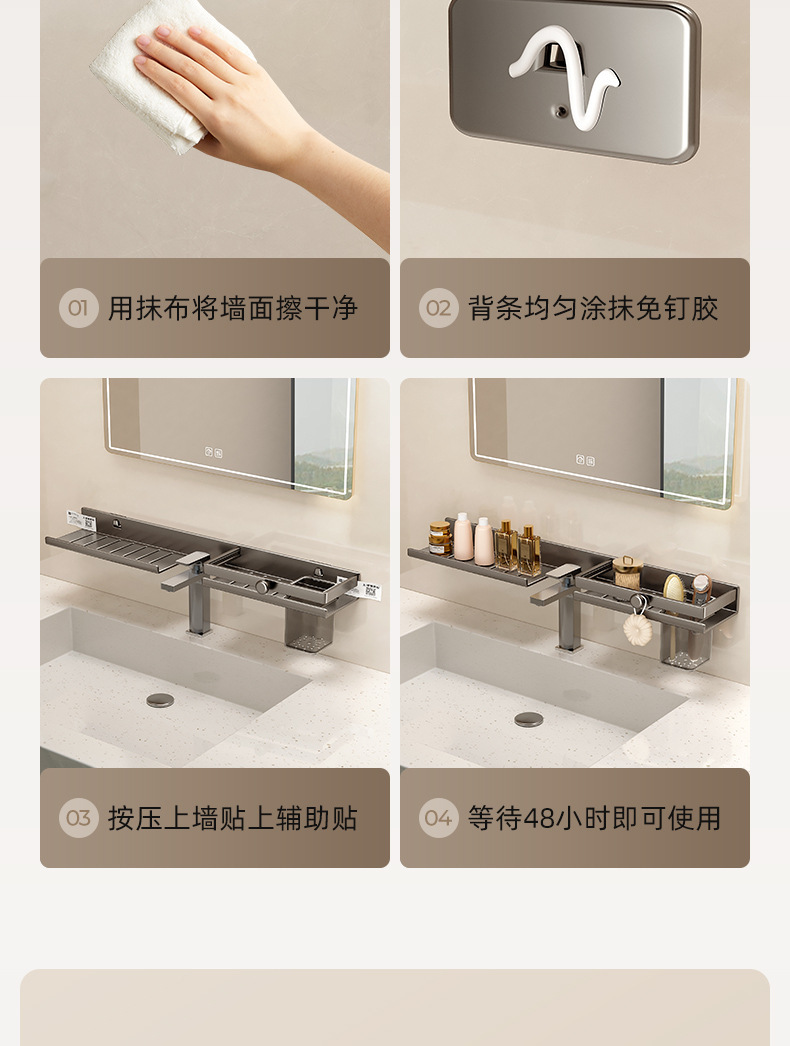 01 用抹布将墙面擦干净

02 背条均匀涂抹免钉胶

03 按压上墙贴上辅助贴

04 等待48小时即可使用