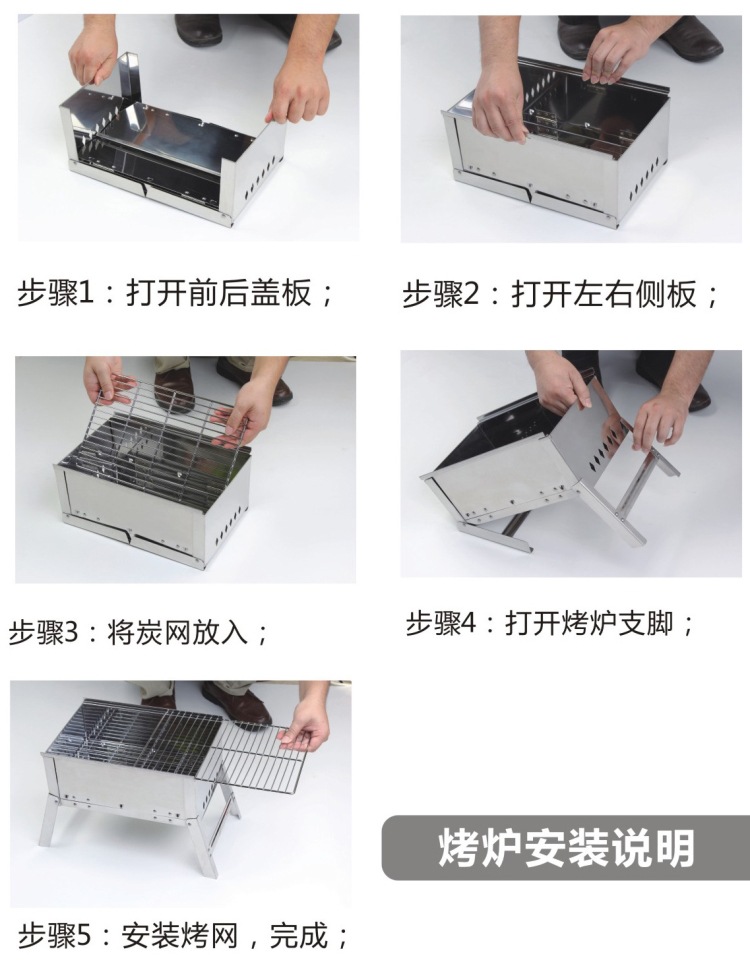 步骤1：打开前后盖板；

步骤2：打开左右侧板；

步骤3：将炭网放入；

步骤4：打开烤炉支脚；

步骤5：安装烤网，完成；

烤炉安装说明