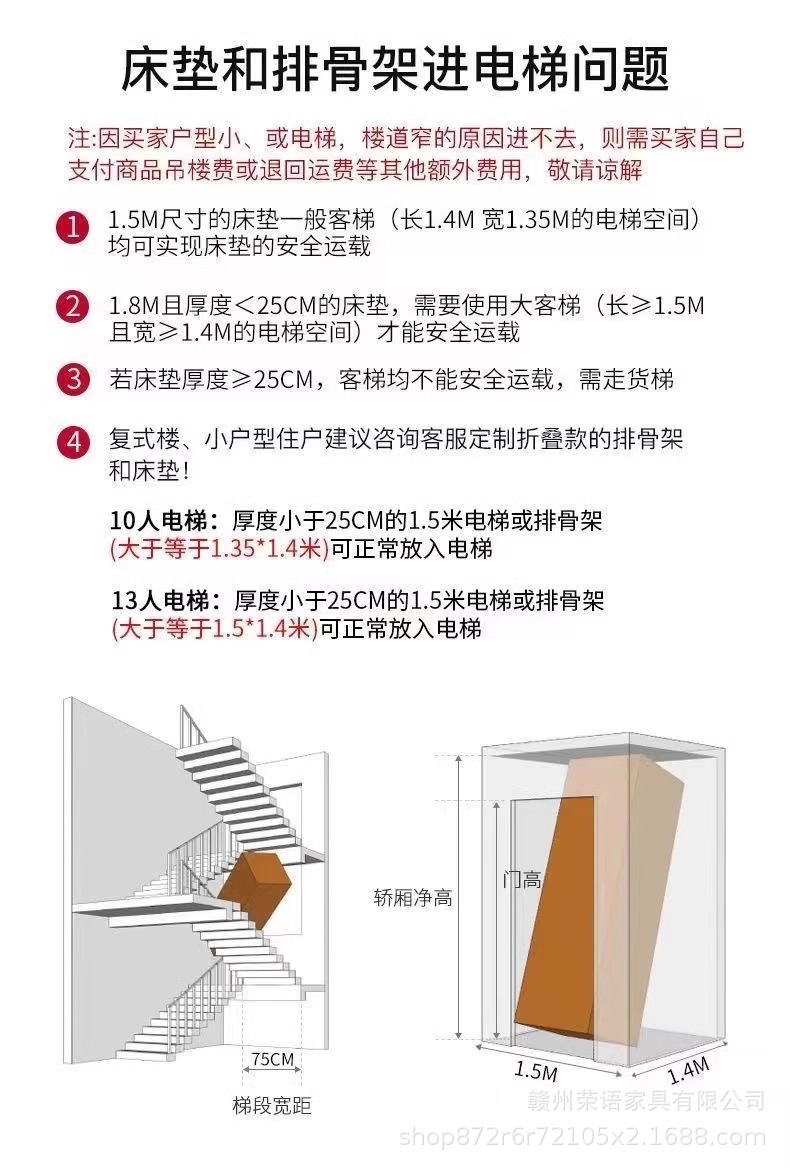 床垫和排骨架进电梯问题

注:因买家户型小、或电梯，楼道窄的原因进不去，则需买家自己支付商品吊楼费或退回运费等其他额外费用，敬请谅解

1 1.5M尺寸的床垫一般客梯（长1.4M 宽1.35M的电梯空间）均可实现床垫的安全运载

2 1.8M且厚度＜25CM的床垫，需要使用大客梯（长≥1.5M且宽≥1.4M的电梯空间）才能安全运载

3 若床垫厚度≥25CM，客梯均不能安全运载，需走货梯

4 复式楼、小户型住户建议咨询客服定制折叠款的排骨架和床垫!

10人电梯：厚度小于25CM的1.5米电梯或排骨架(大于等于1.35*1.4米)可正常放入电梯

13人电梯：厚度小于25CM的1.5米电梯或排骨架(大于等于1.5*1.4米)可正常放入电梯

75CM
梯段宽距

轿厢净高
门高
1.5M
1.4M

赣州荣语家具有限公司
shop872r6r72105x2.1688.com