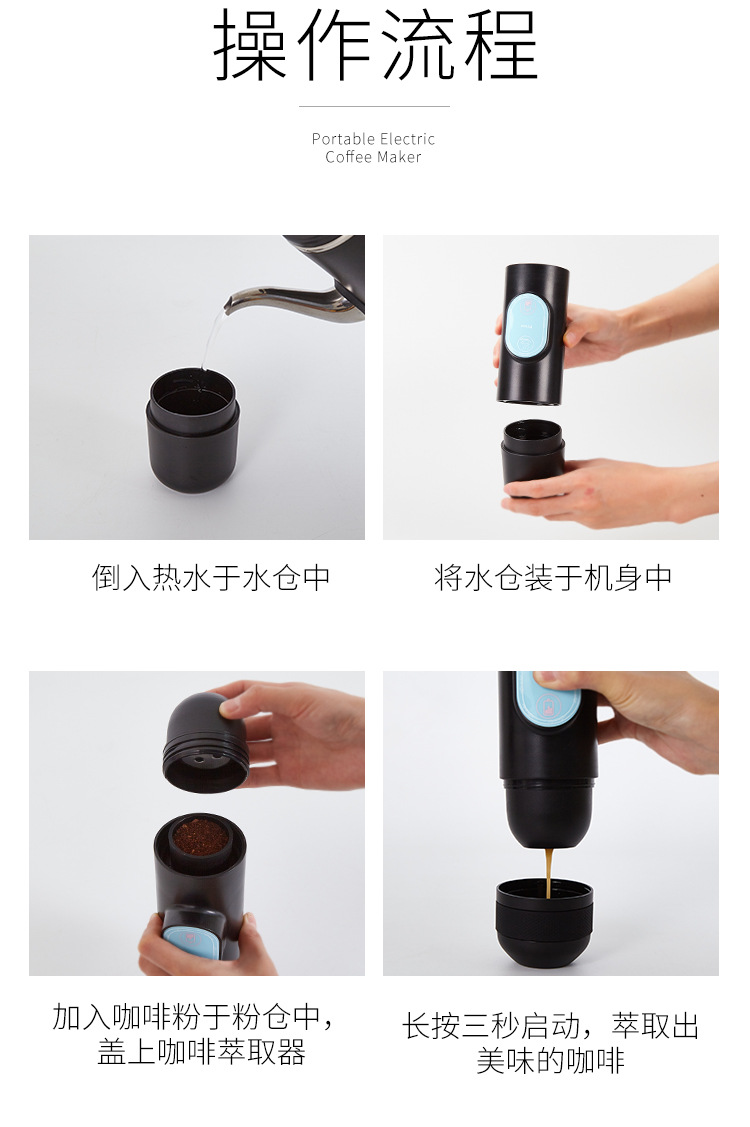 操作流程

Portable Electric Coffee Maker

倒入热水于水仓中

将水仓装于机身中

加入咖啡粉于粉仓中，盖上咖啡萃取器

长按三秒启动，萃取出美味的咖啡