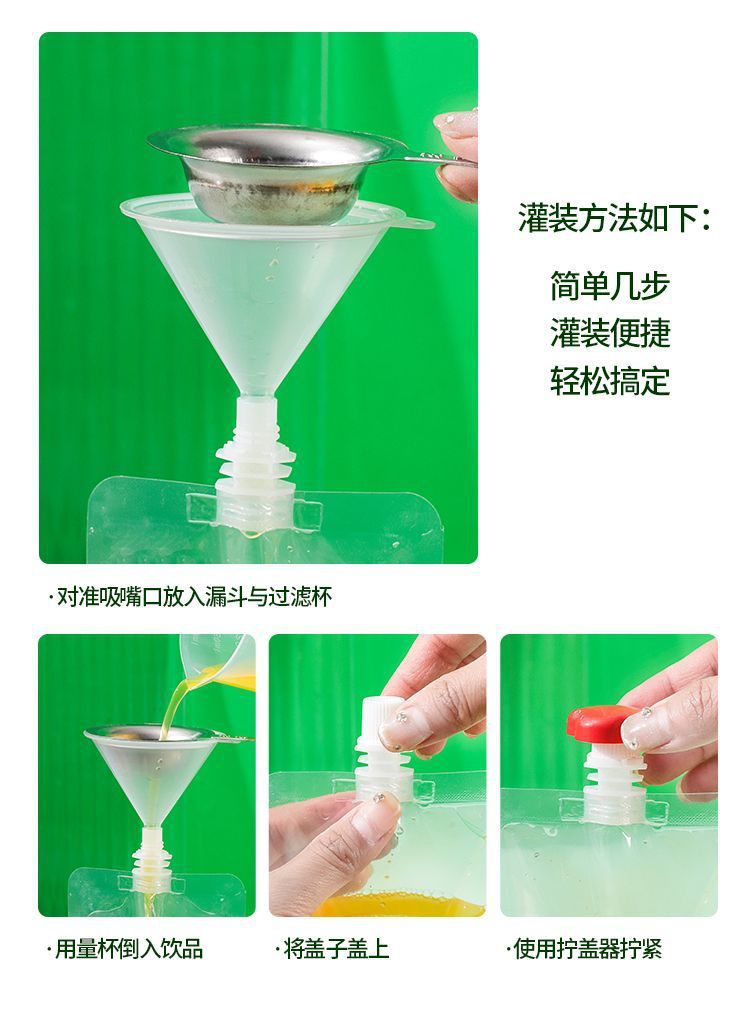 灌装方法如下：

简单几步
灌装便捷
轻松搞定

·对准吸嘴口放入漏斗与过滤杯

·用量杯倒入饮品

·将盖子盖上

·使用拧盖器拧紧