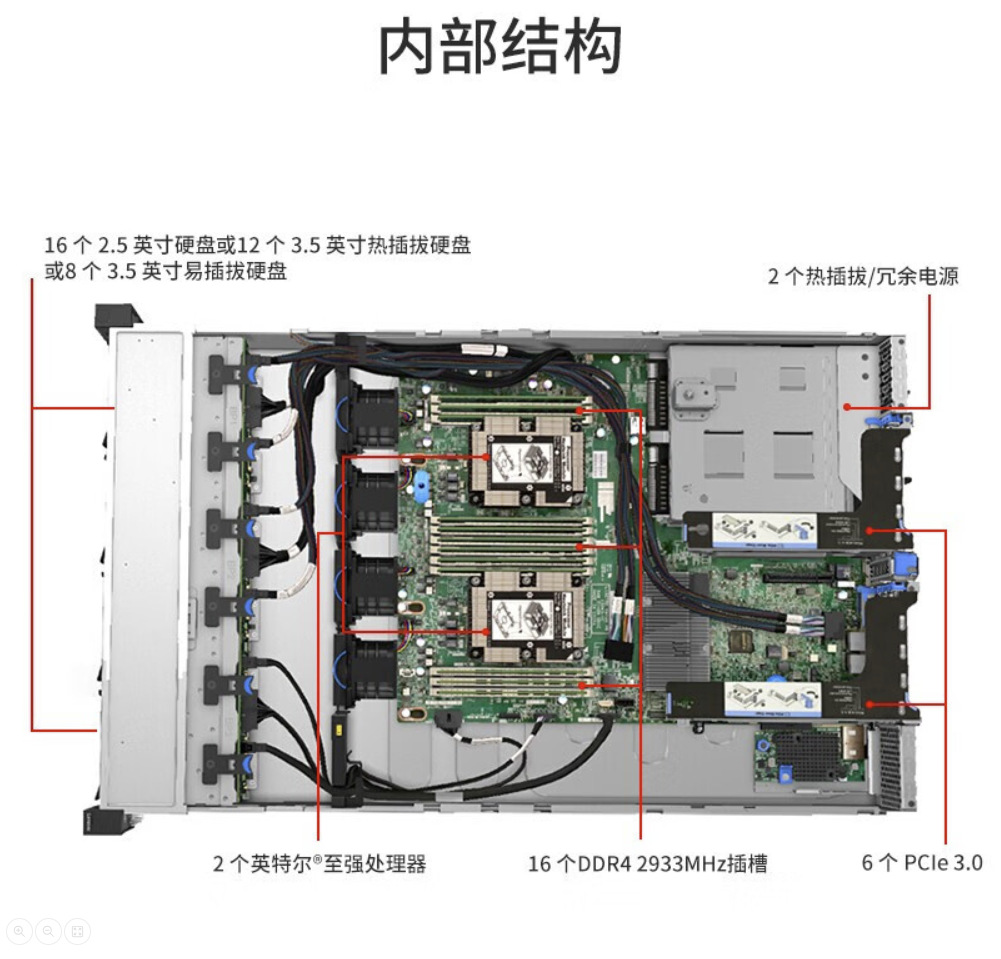 内部结构

16 个 2.5 英寸硬盘或12 个 3.5 英寸热插拔硬盘
或8 个 3.5 英寸易插拔硬盘

2 个热插拔/冗余电源

2 个英特尔®至强处理器

16 个DDR4 2933MHz插槽

6 个 PCIe 3.0