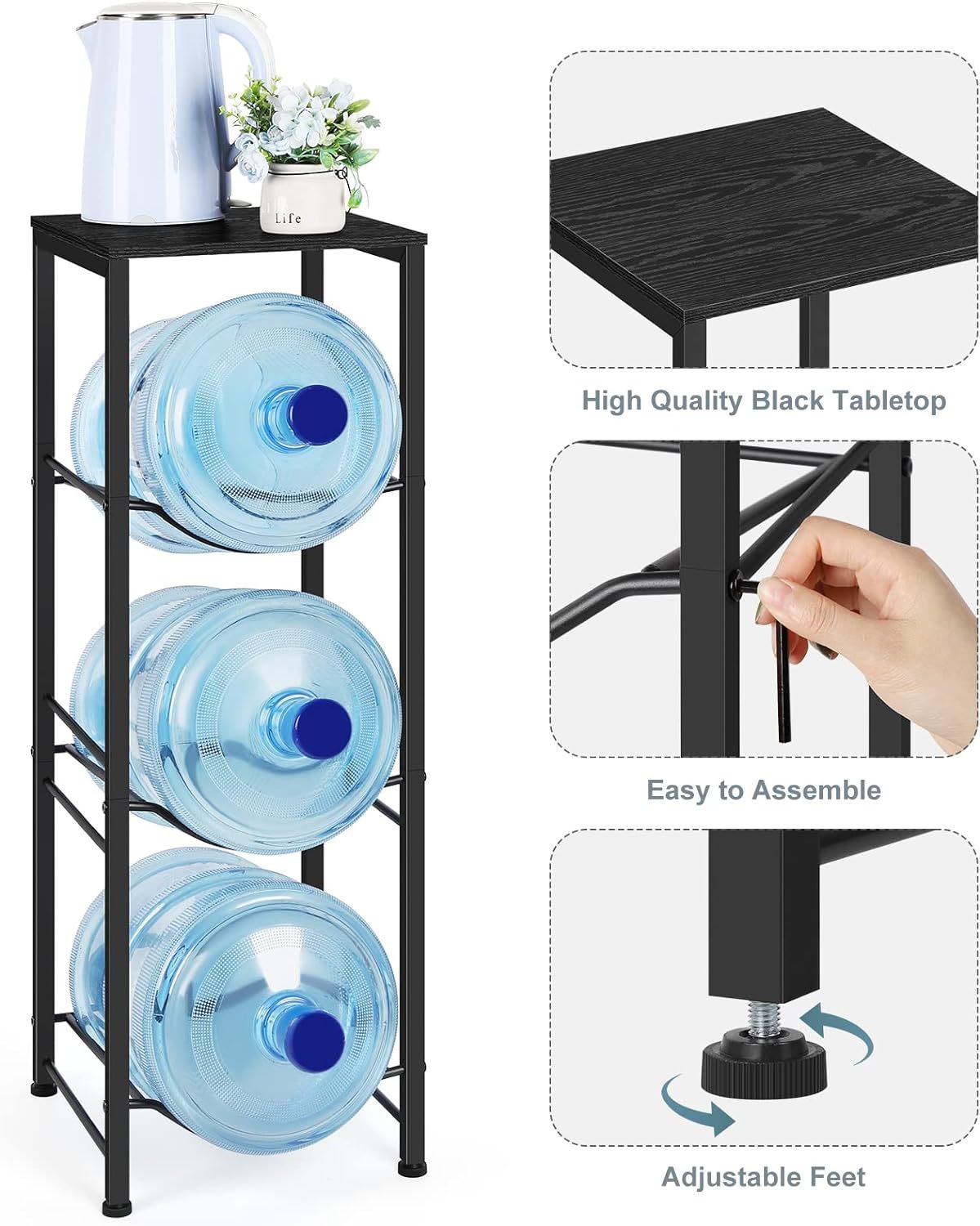 Life

High Quality Black Tabletop

Easy to Assemble

Adjustable Feet