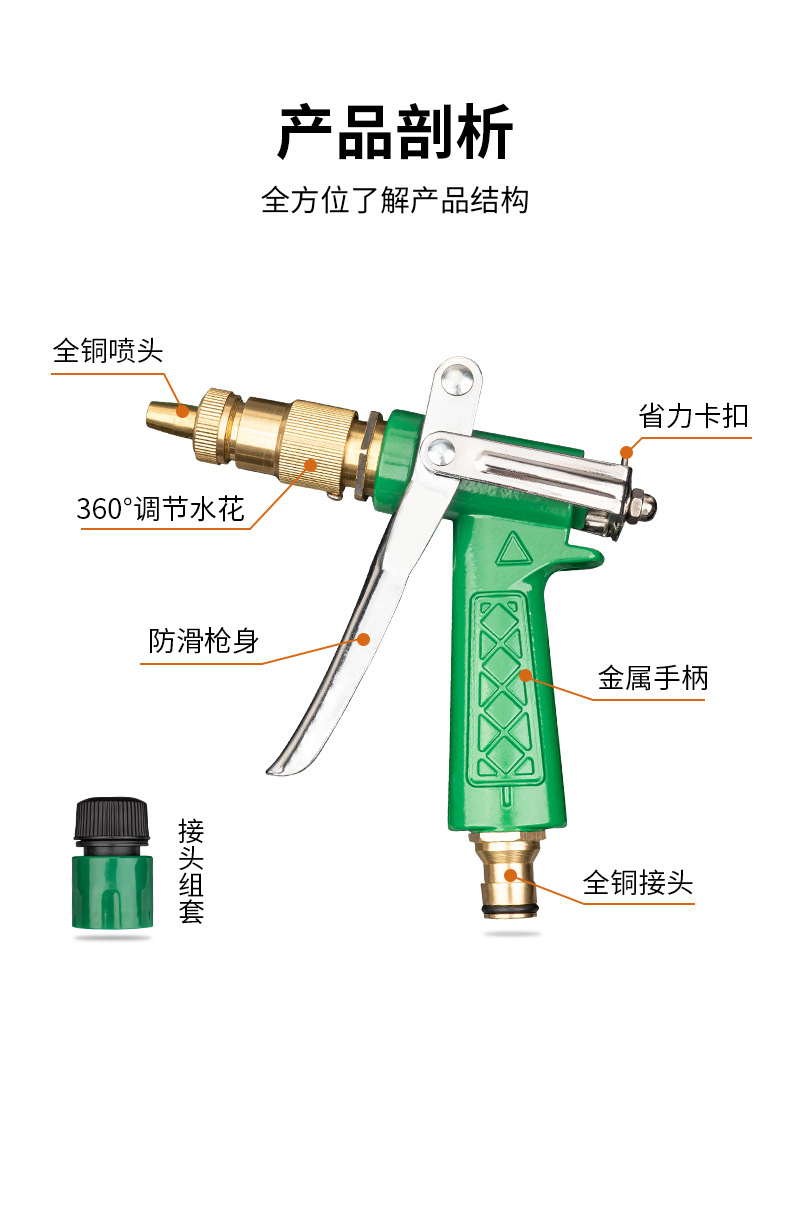 产品剖析

全方位了解产品结构

全铜喷头

省力卡扣

360°调节水花

防滑枪身

金属手柄

接头组套

全铜接头