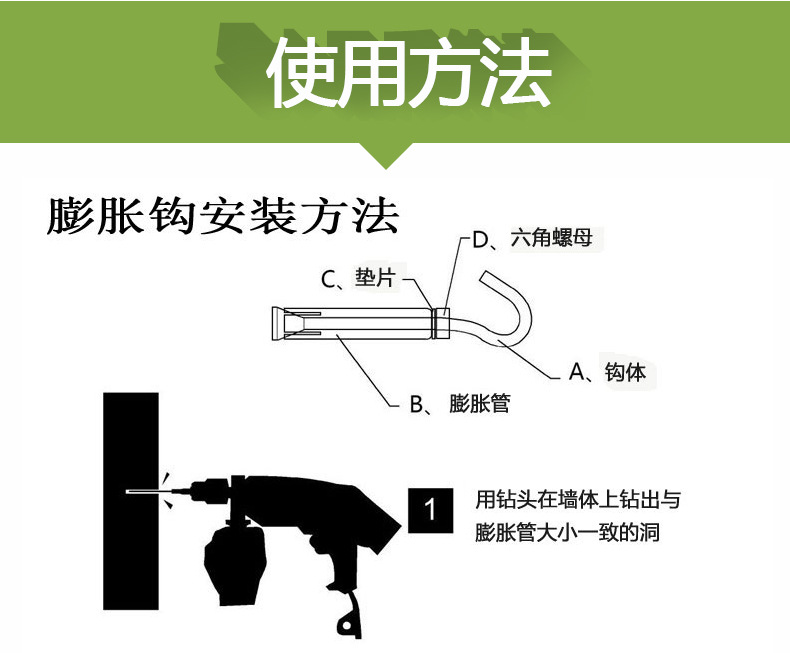 使用方法

膨胀钩安装方法

D、六角螺母

C、垫片

A、钩体

B、膨胀管

1

用钻头在墙体上钻出与膨胀管大小一致的洞