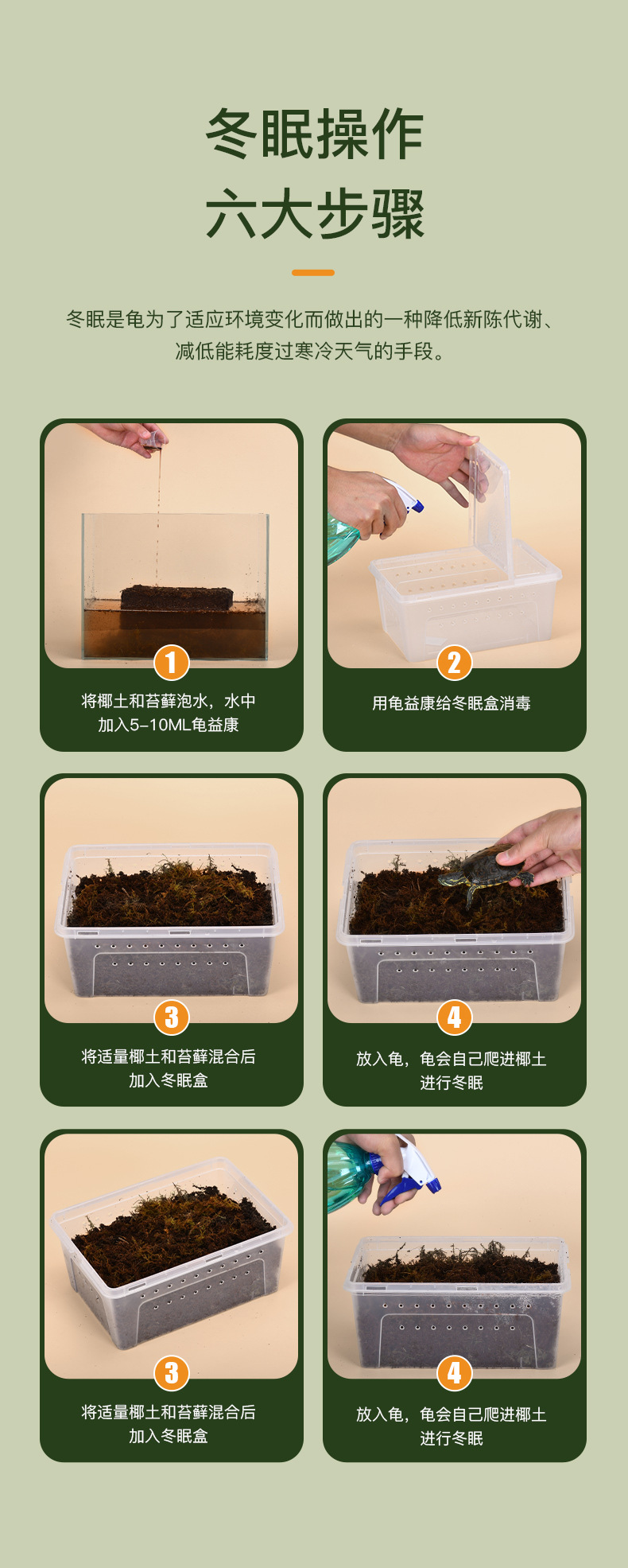 冬眠操作
六大步骤

冬眠是龟为了适应环境变化而做出的一种降低新陈代谢、减低能耗度过寒冷天气的手段。

1
将椰土和苔藓泡水，水中加入5-10ML龟益康

2
用龟益康给冬眠盒消毒

3
将适量椰土和苔藓混合后加入冬眠盒

4
放入龟，龟会自己爬进椰土进行冬眠

3
将适量椰土和苔藓混合后加入冬眠盒

4
放入龟，龟会自己爬进椰土进行冬眠