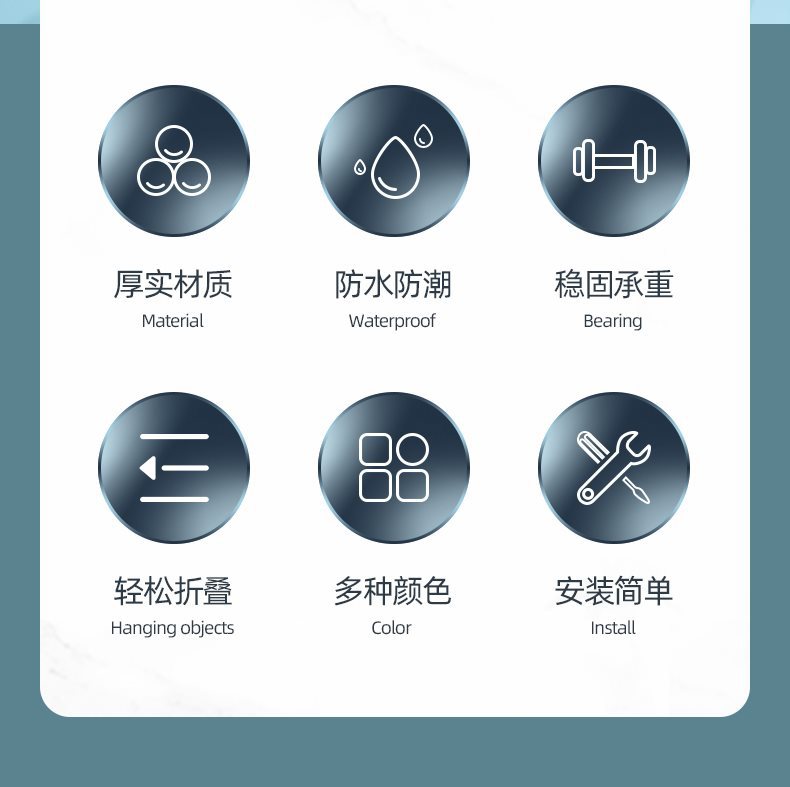 厚实材质
Material

防水防潮
Waterproof

稳固承重
Bearing

轻松折叠
Hanging objects

多种颜色
Color

安装简单
Install