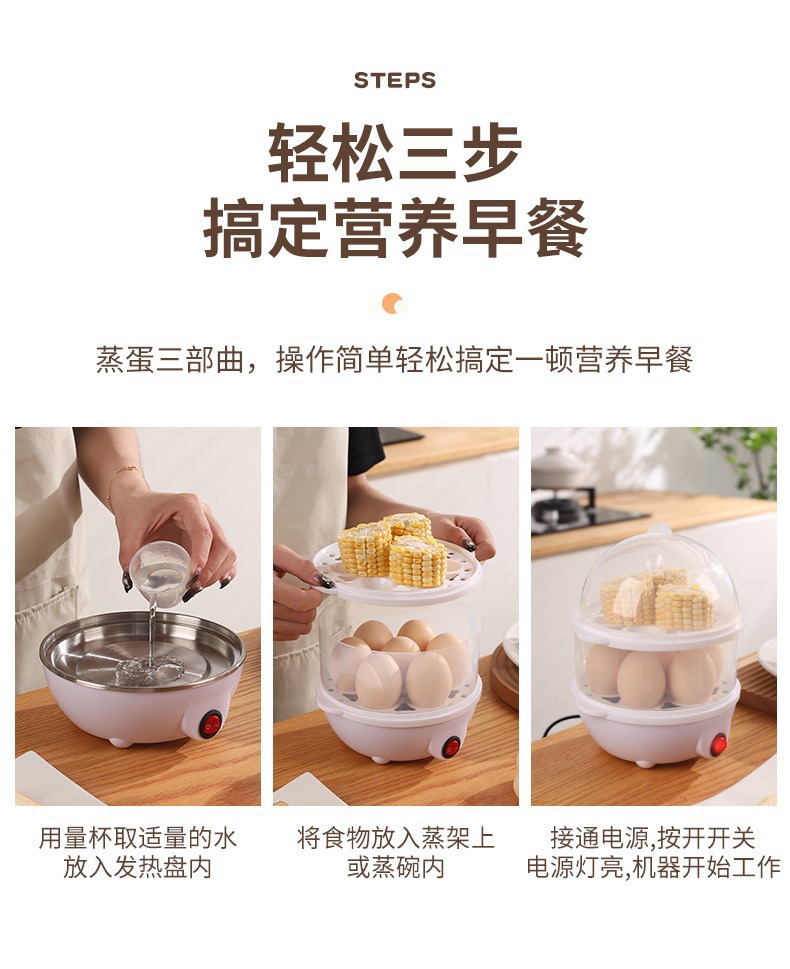 STEPS

轻松三步
搞定营养早餐

蒸蛋三部曲，操作简单轻松搞定一顿营养早餐

用量杯取适量的水
放入发热盘内

将食物放入蒸架上
或蒸碗内

接通电源,按开开关
电源灯亮,机器开始工作