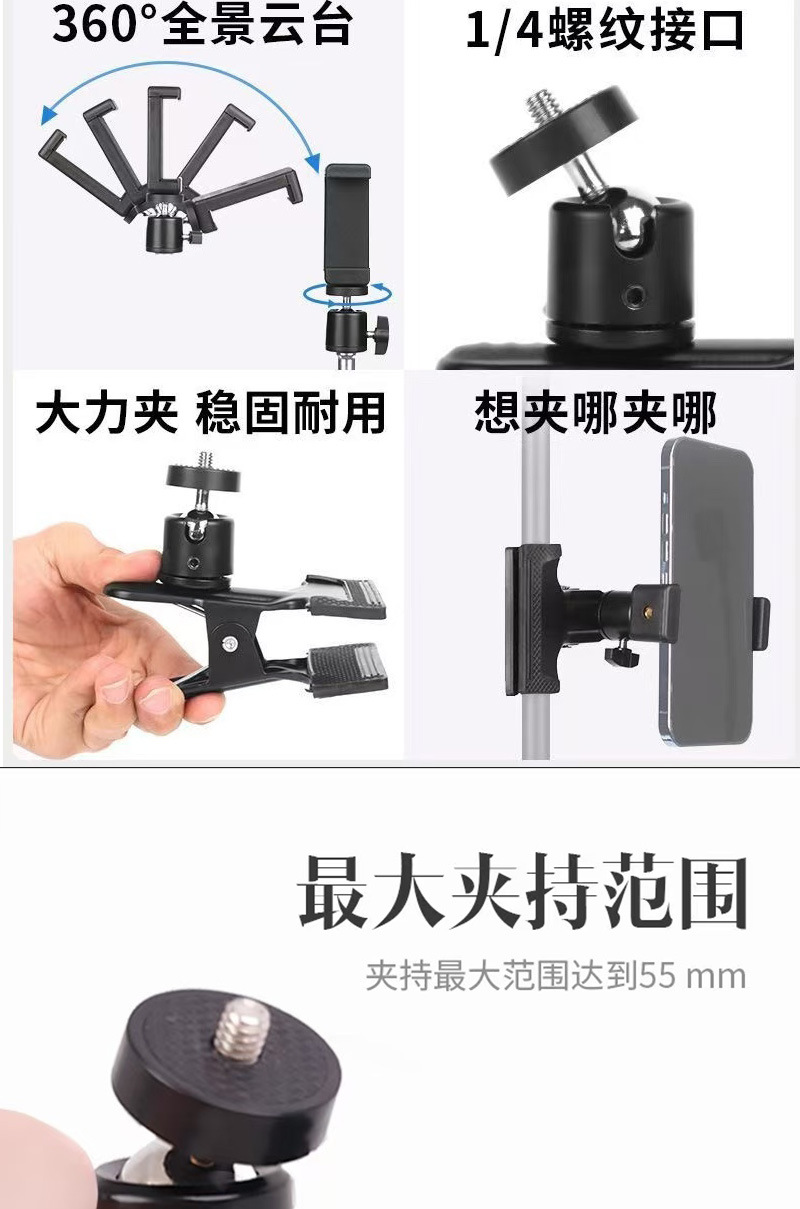 360°全景云台

1/4螺纹接口

大力夹 稳固耐用

想夹哪夹哪

最大夹持范围

夹持最大范围达到55 mm