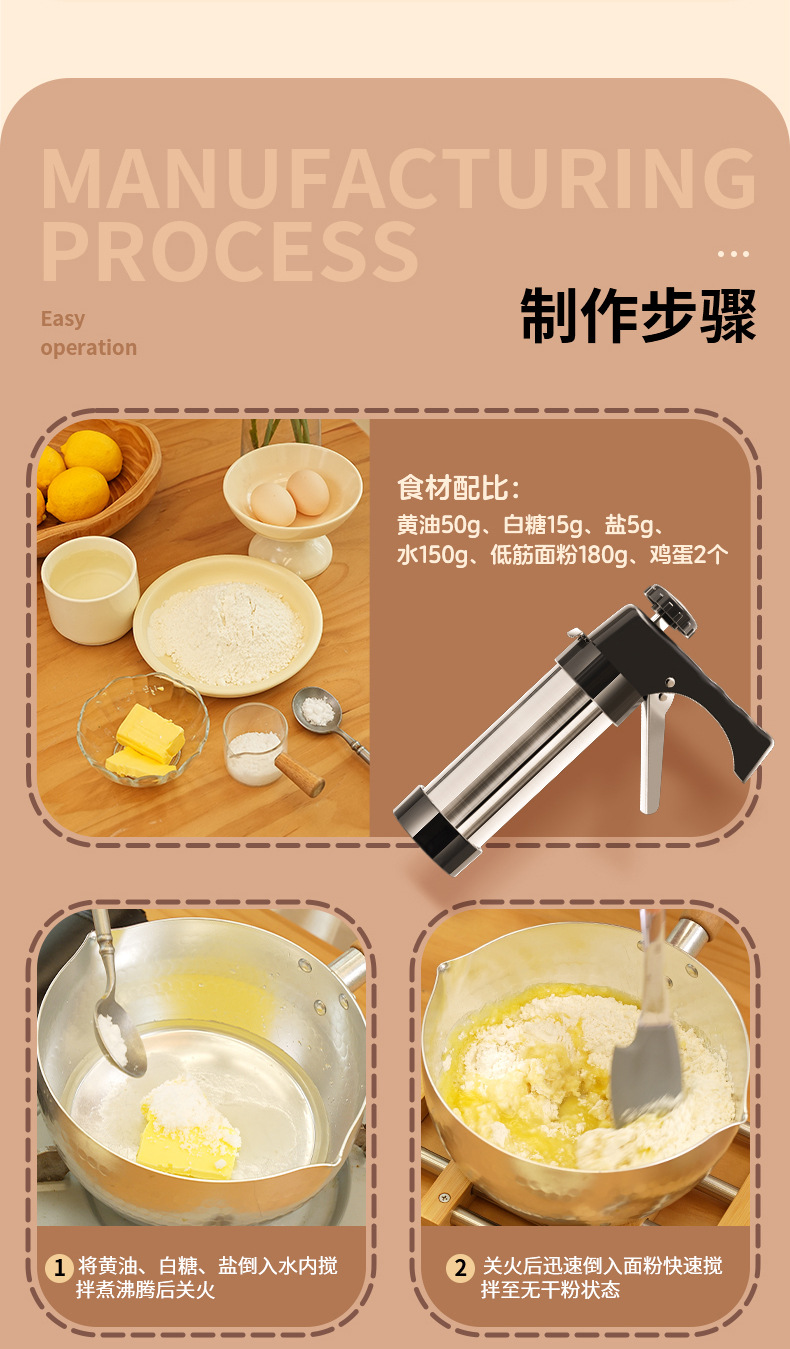 MANUFACTURING PROCESS

Easy operation

制作步骤

食材配比：
黄油50g、白糖15g、盐5g、水150g、低筋面粉180g、鸡蛋2个

1 将黄油、白糖、盐倒入水内搅拌煮沸腾后关火

2 关火后迅速倒入面粉快速搅拌至无干粉状态